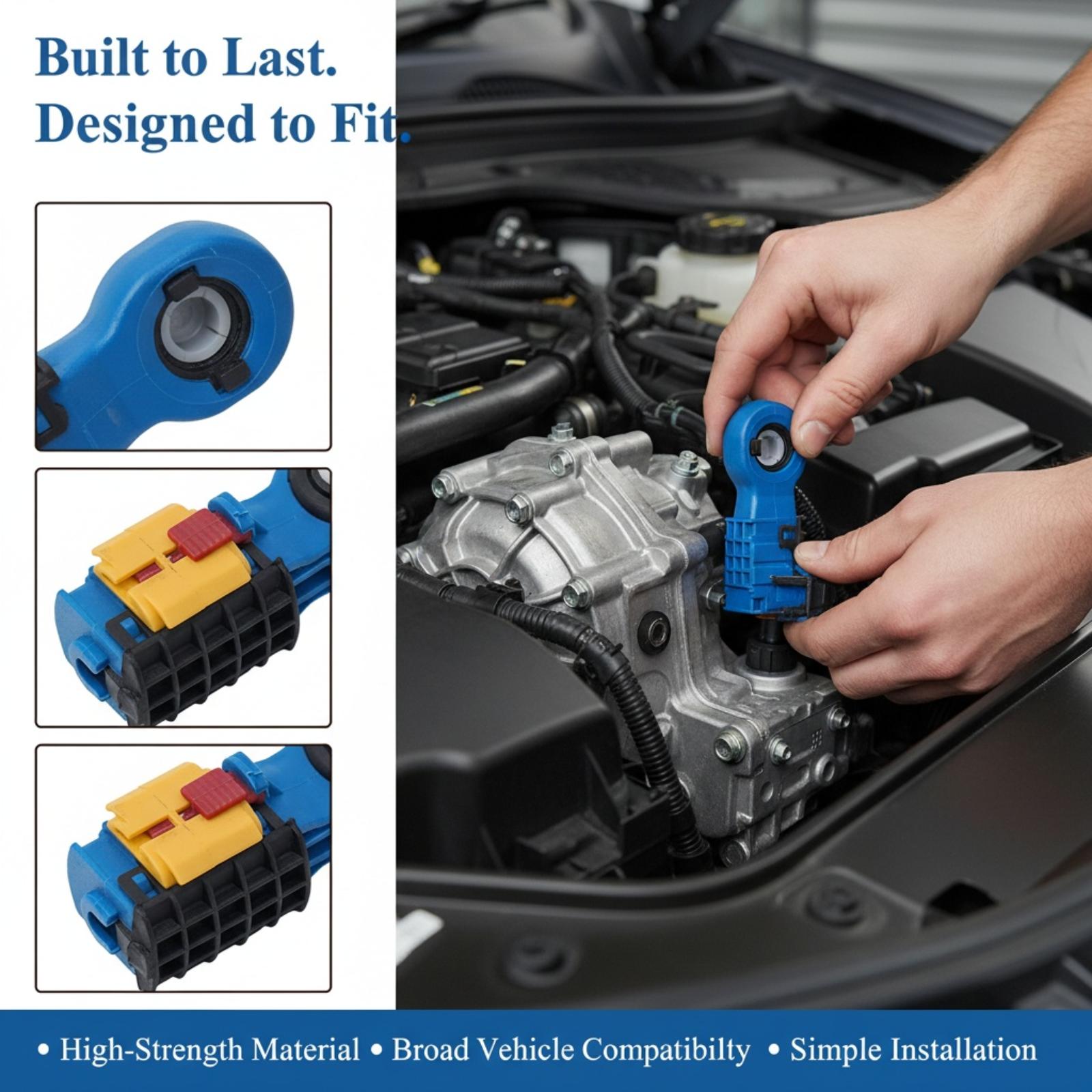 Built to Last.
Designed to Fit.

• High-Strength Material • Broad Vehicle Compatibilty • Simple Installation