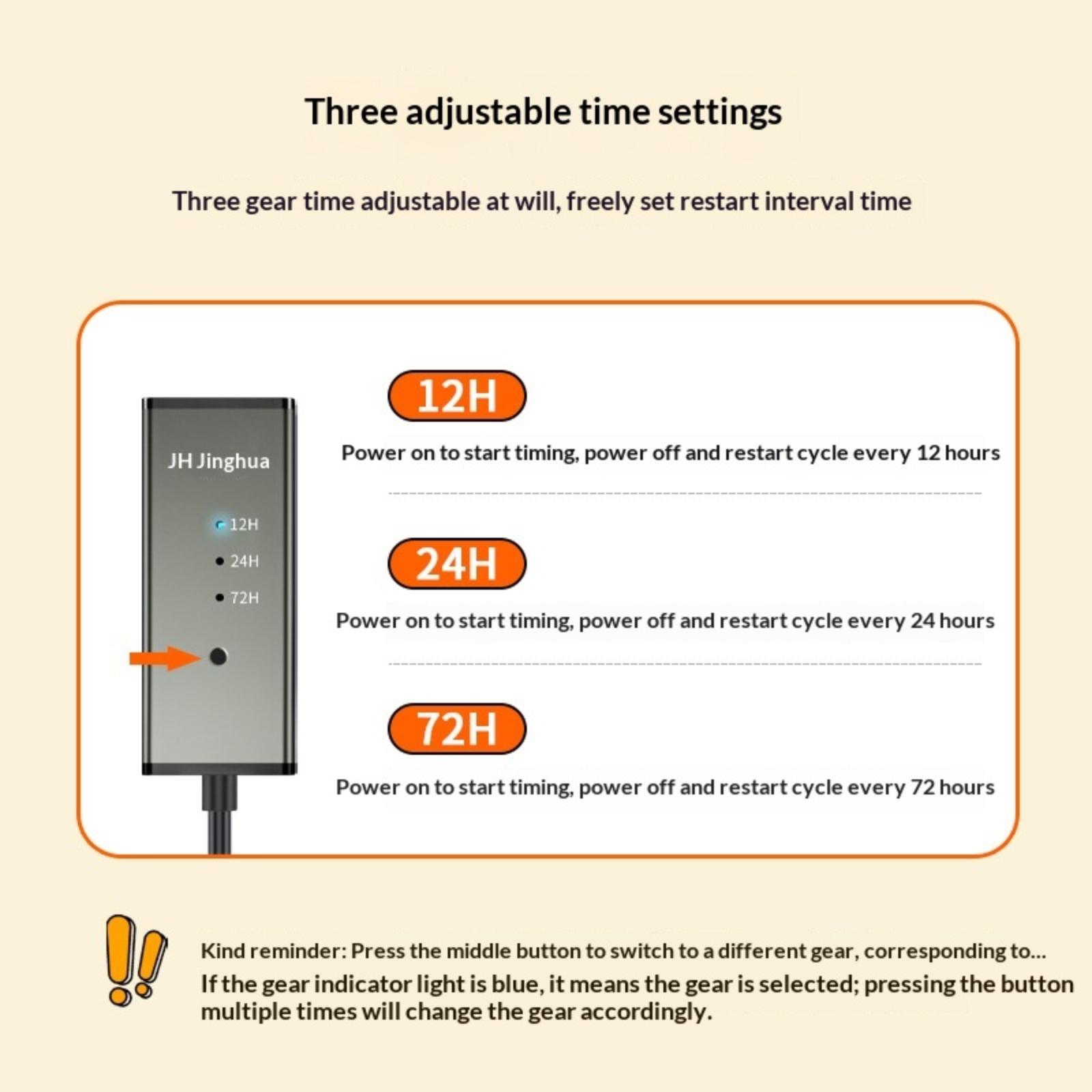 Three adjustable time settings

Three gear time adjustable at will, freely set restart interval time

JH Jinghua

12H

24H

72H

12H

Power on to start timing, power off and restart cycle every 12 hours

24H

Power on to start timing, power off and restart cycle every 24 hours

72H

Power on to start timing, power off and restart cycle every 72 hours

Kind reminder: Press the middle button to switch to a different gear, corresponding to...
If the gear indicator light is blue, it means the gear is selected; pressing the button multiple times will change the gear accordingly.