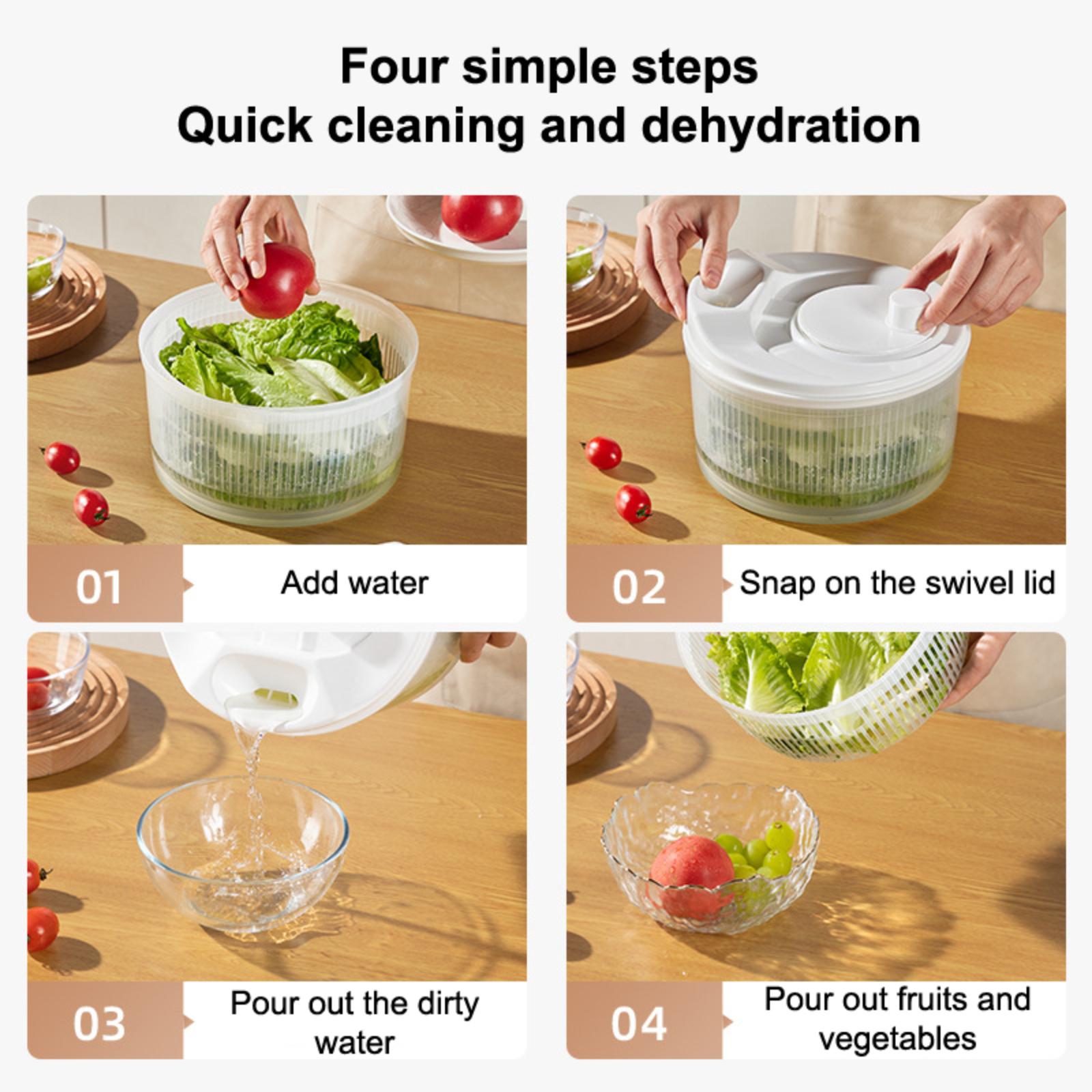 Four simple steps
Quick cleaning and dehydration

01 Add water

02 Snap on the swivel lid

03 Pour out the dirty water

04 Pour out fruits and vegetables