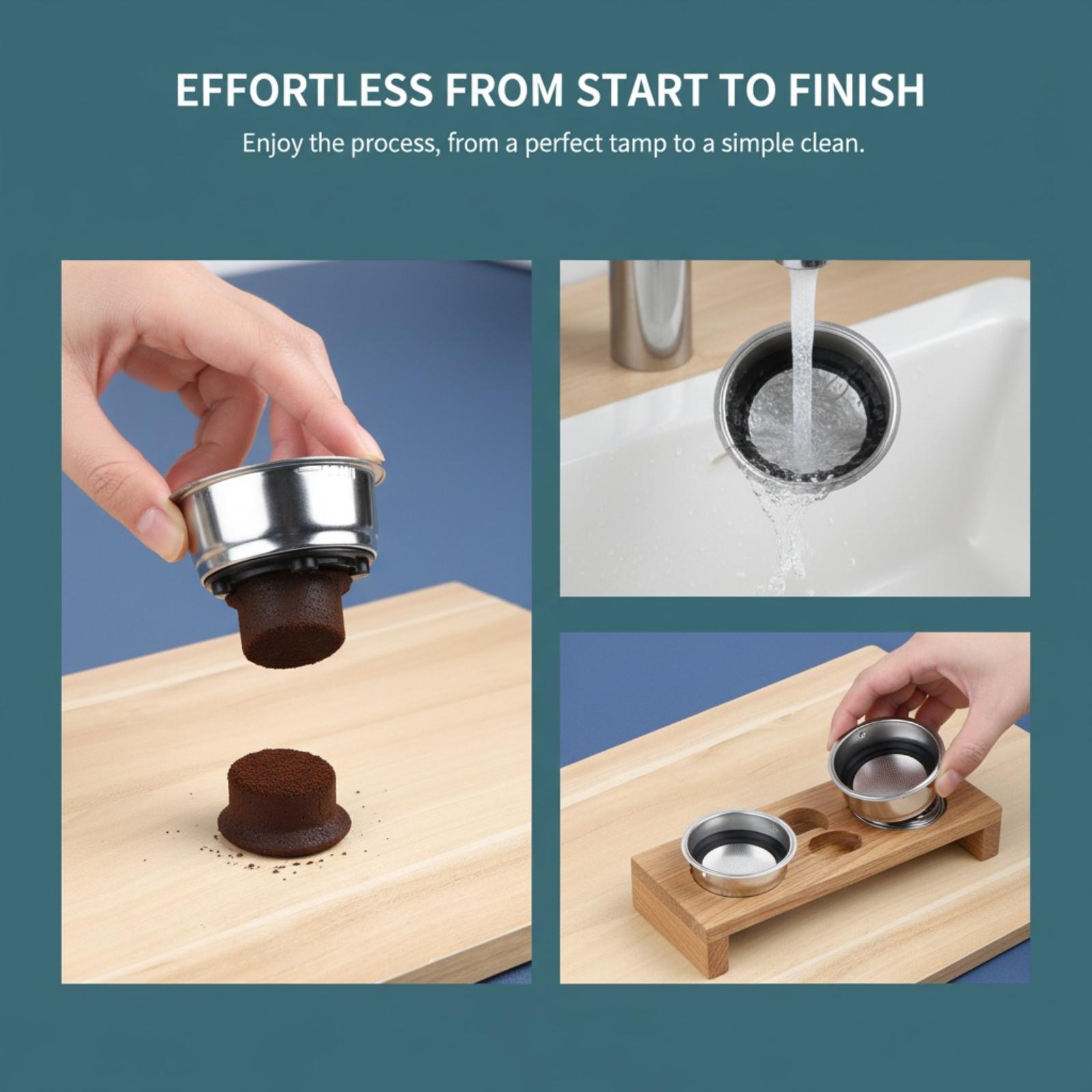 EFFORTLESS FROM START TO FINISH

Enjoy the process, from a perfect tamp to a simple clean.