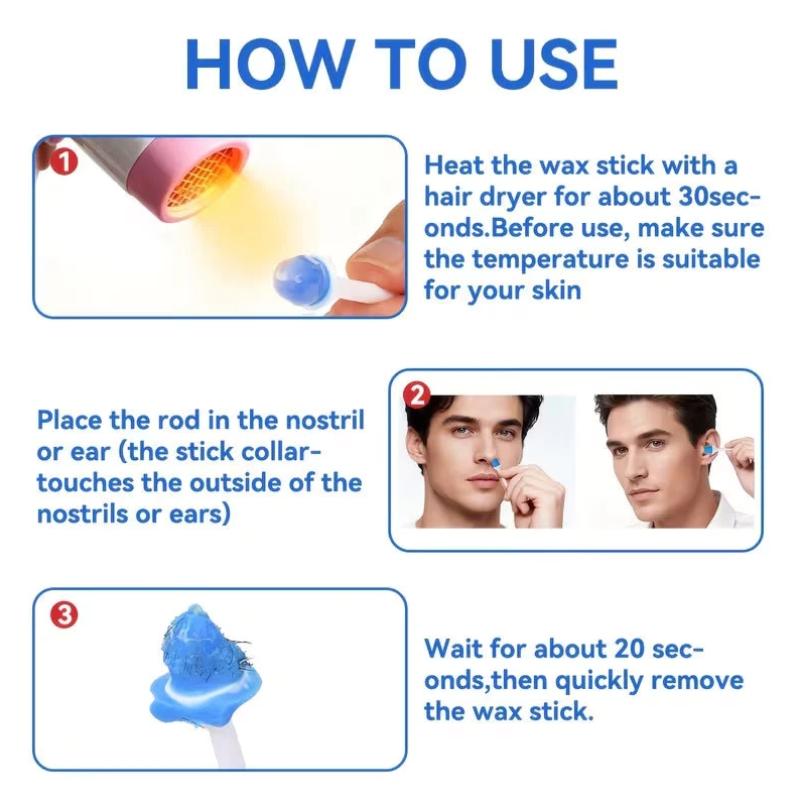 HOW TO USE

1

Heat the wax stick with a hair dryer for about 30seconds.Before use, make sure the temperature is suitable for your skin

2

Place the rod in the nostril or ear (the stick collar-touches the outside of the nostrils or ears)

3

Wait for about 20 seconds,then quickly remove the wax stick.