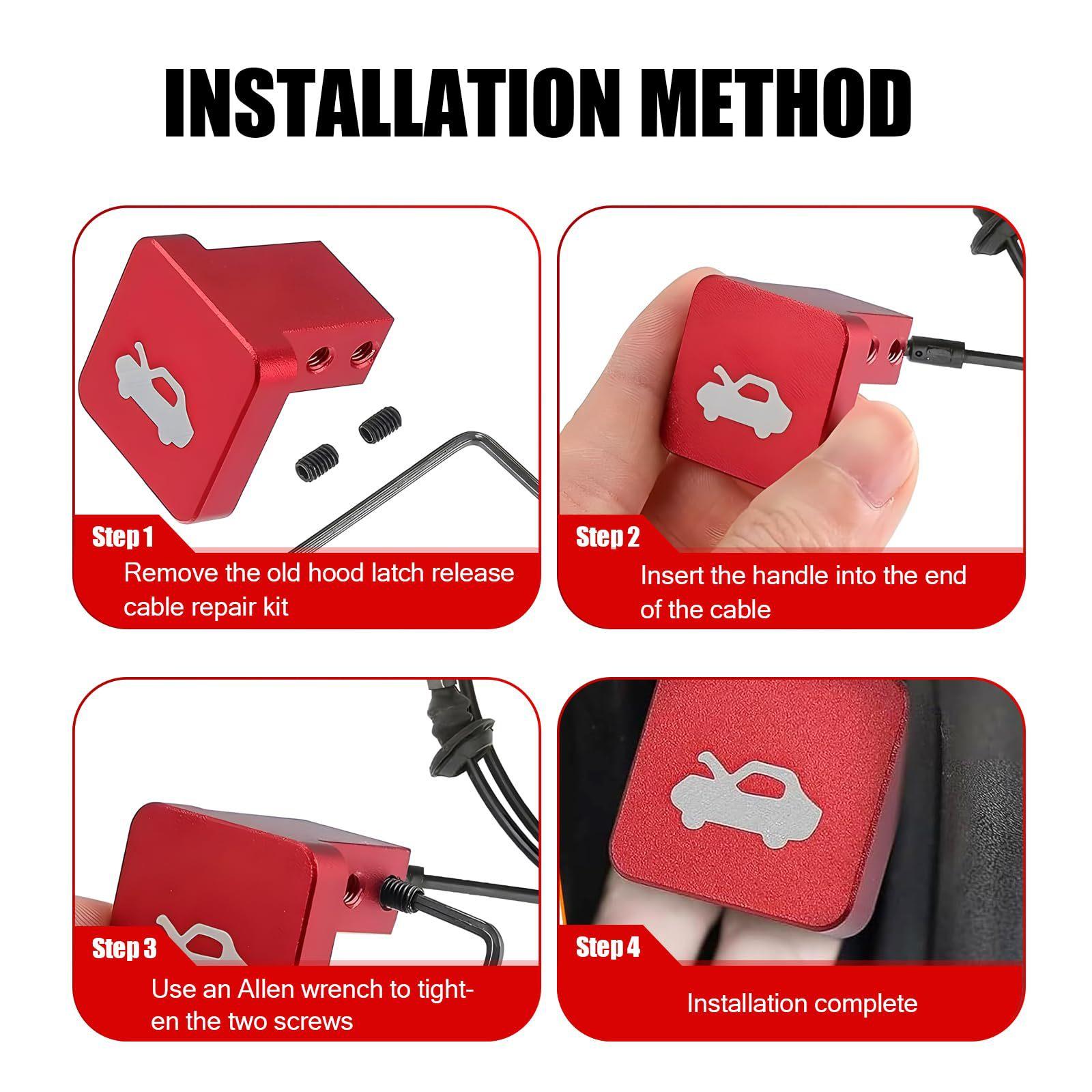 INSTALLATION METHOD

Step 1
Remove the old hood latch release cable repair kit

Step 2
Insert the handle into the end of the cable

Step 3
Use an Allen wrench to tighten the two screws

Step 4
Installation complete