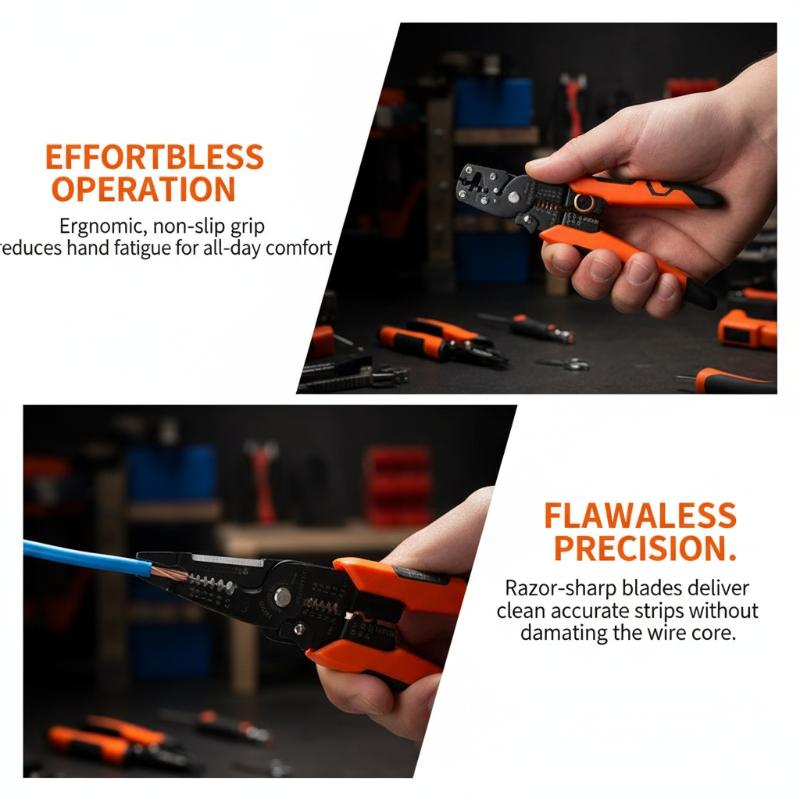 EFFORTBLESS OPERATION

Ergnomic, non-slip grip
reduces hand fatigue for all-day comfort

FLAWALESS PRECISION.

Razor-sharp blades deliver clean accurate strips without damating the wire core.