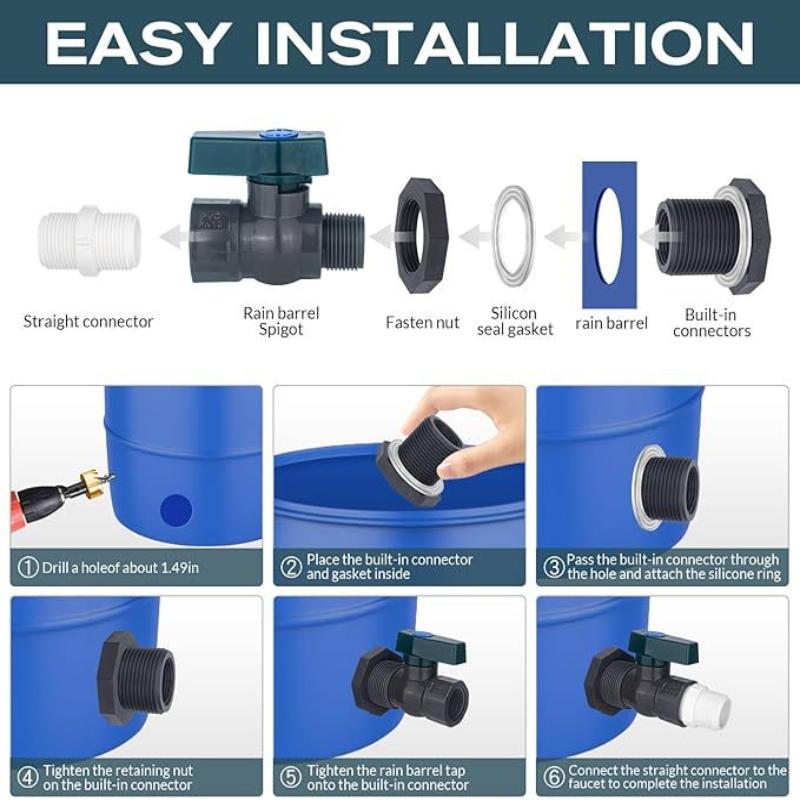 EASY INSTALLATION

Straight connector

Rain barrel Spigot

Fasten nut

Silicon seal gasket

rain barrel

Built-in connectors

① Drill a holeof about 1.49in

② Place the built-in connector and gasket inside

③ Pass the built-in connector through the hole and attach the silicone ring

④ Tighten the retaining nut on the built-in connector

⑤ Tighten the rain barrel tap onto the built-in connector

⑥ Connect the straight connector to the faucet to complete the installation