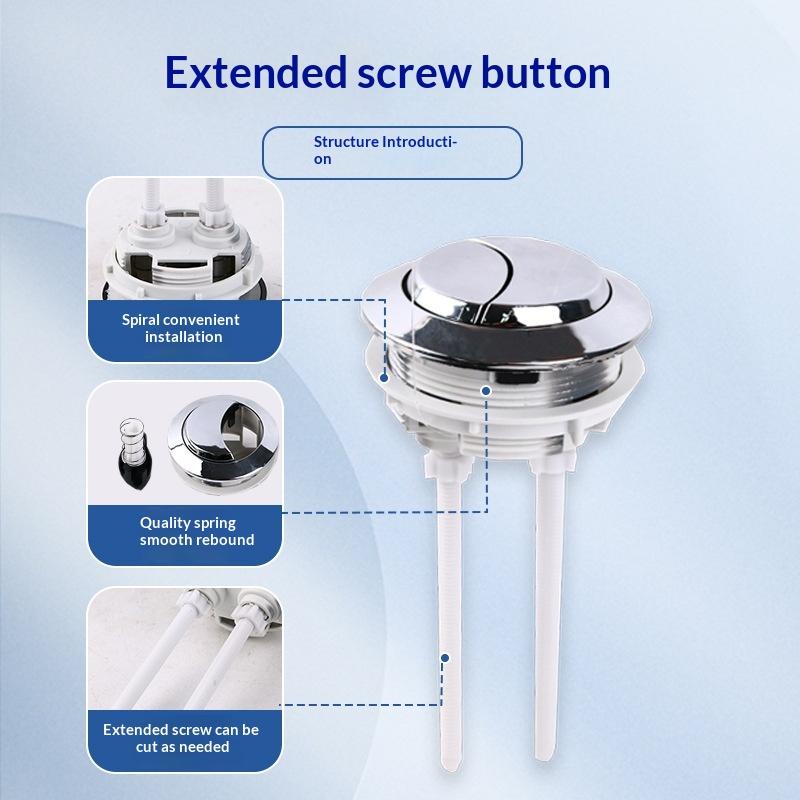 Extended screw button

Structure Introduction

Spiral convenient installation

Quality spring smooth rebound

Extended screw can be cut as needed