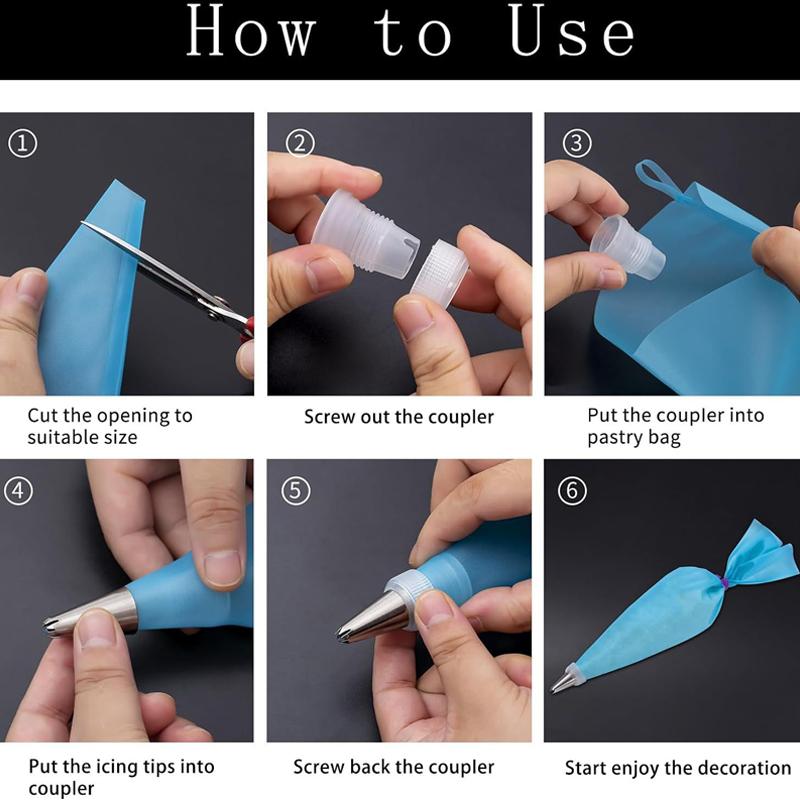 How to Use

①
Cut the opening to suitable size

②
Screw out the coupler

③
Put the coupler into pastry bag

④
Put the icing tips into coupler

⑤
Screw back the coupler

⑥
Start enjoy the decoration