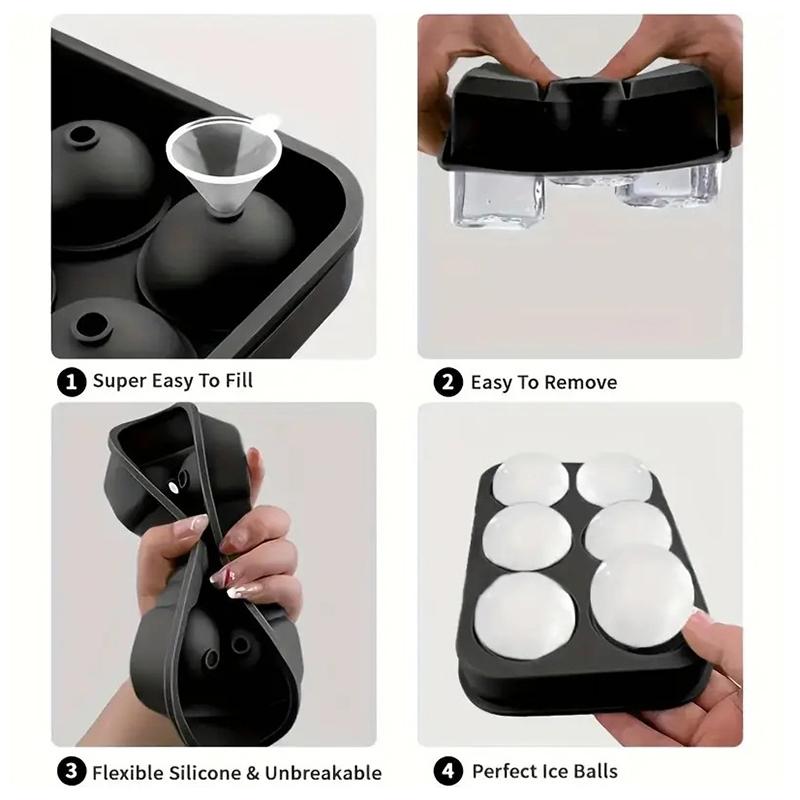 1 Super Easy To Fill

2 Easy To Remove

3 Flexible Silicone & Unbreakable

4 Perfect Ice Balls