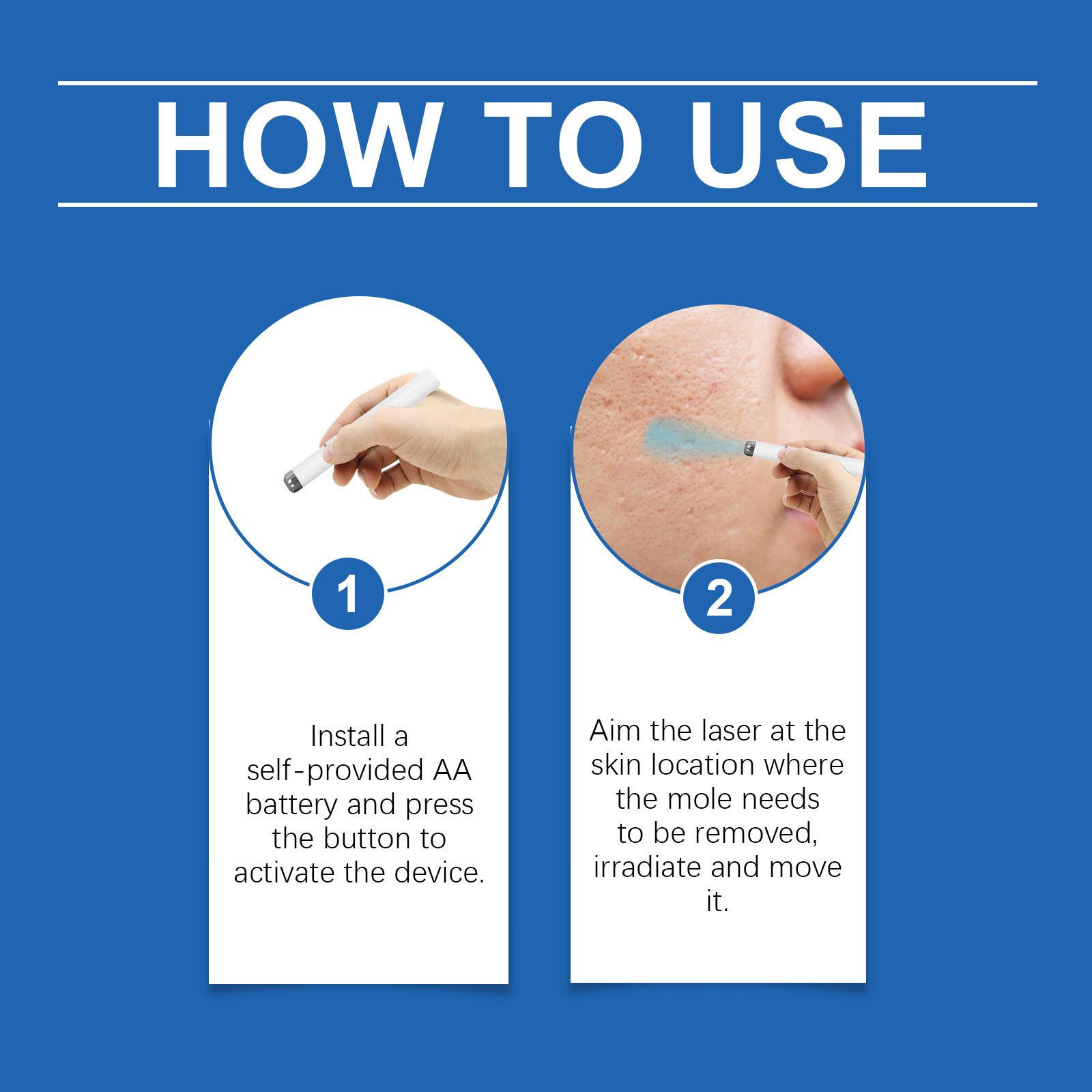 HOW TO USE

1

Install a self-provided AA battery and press the button to activate the device.

2

Aim the laser at the skin location where the mole needs to be removed, irradiate and move it.