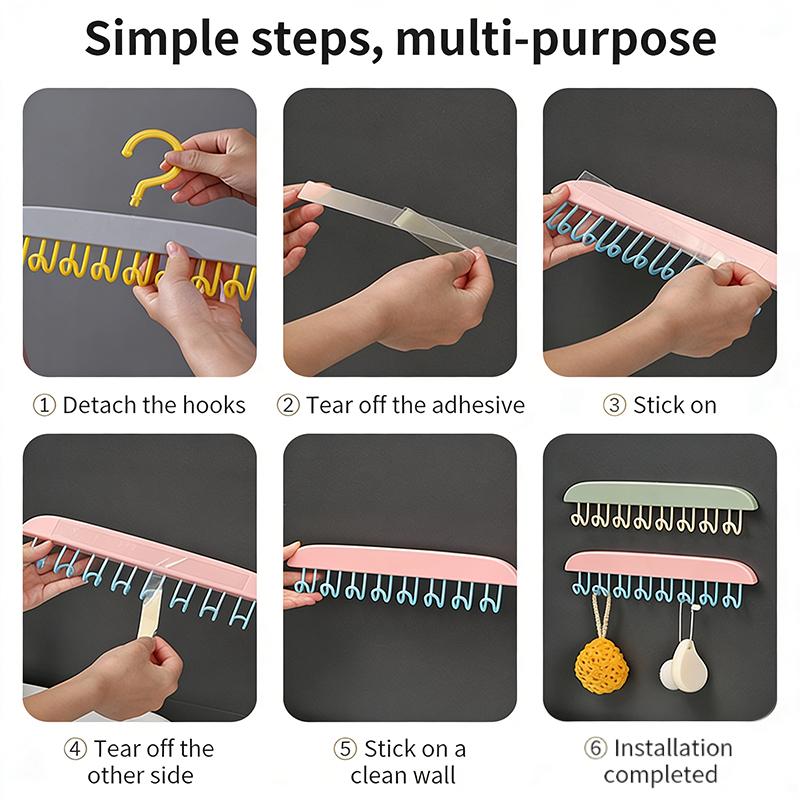 Simple steps, multi-purpose

① Detach the hooks

② Tear off the adhesive

③ Stick on

④ Tear off the other side

⑤ Stick on a clean wall

⑥ Installation completed