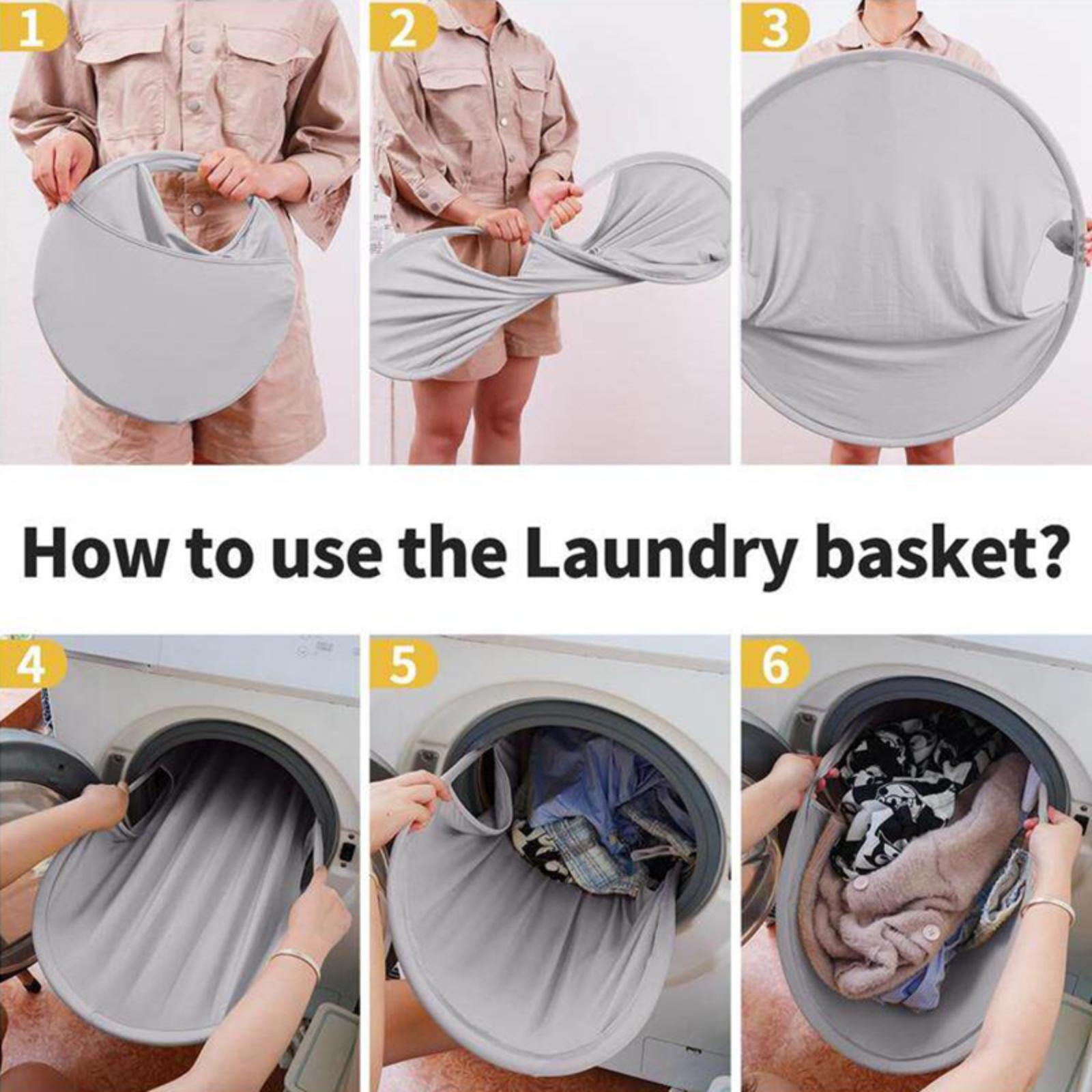 1

2

3

How to use the Laundry basket?

4

5

6