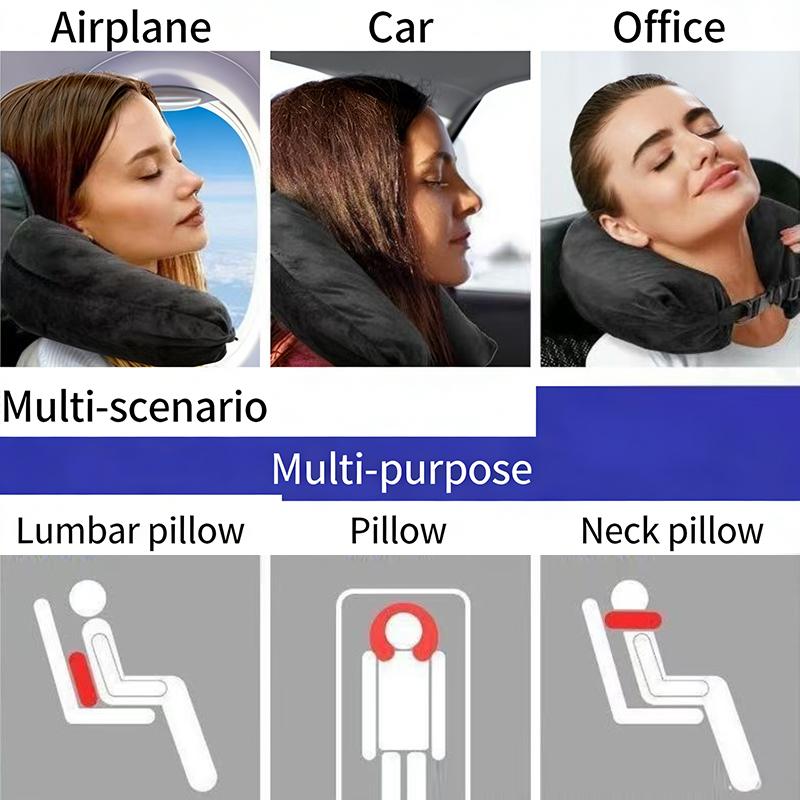 Airplane Car Office

Multi-scenario

Multi-purpose

Lumbar pillow Pillow Neck pillow