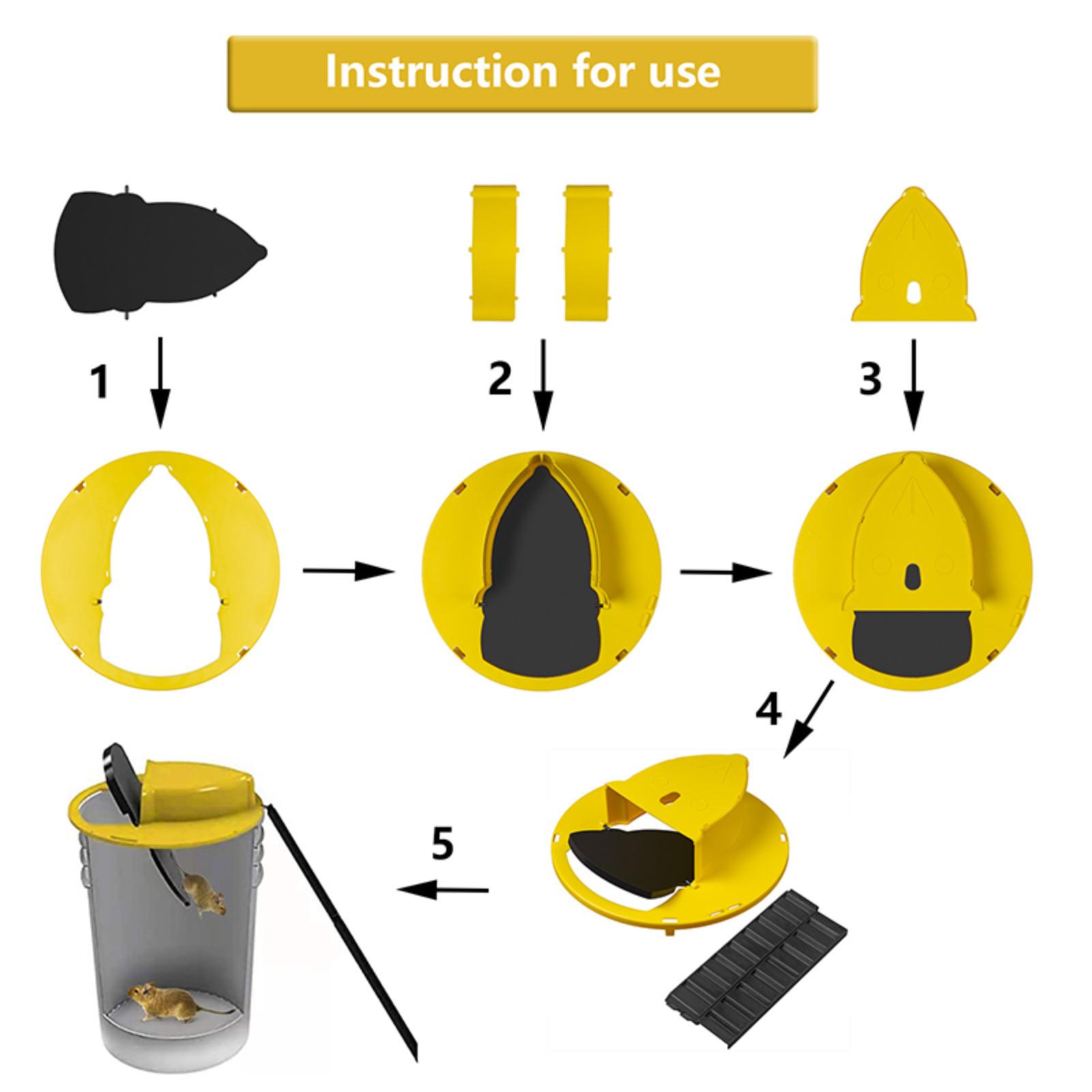 Instruction for use

1

2

3

4

5