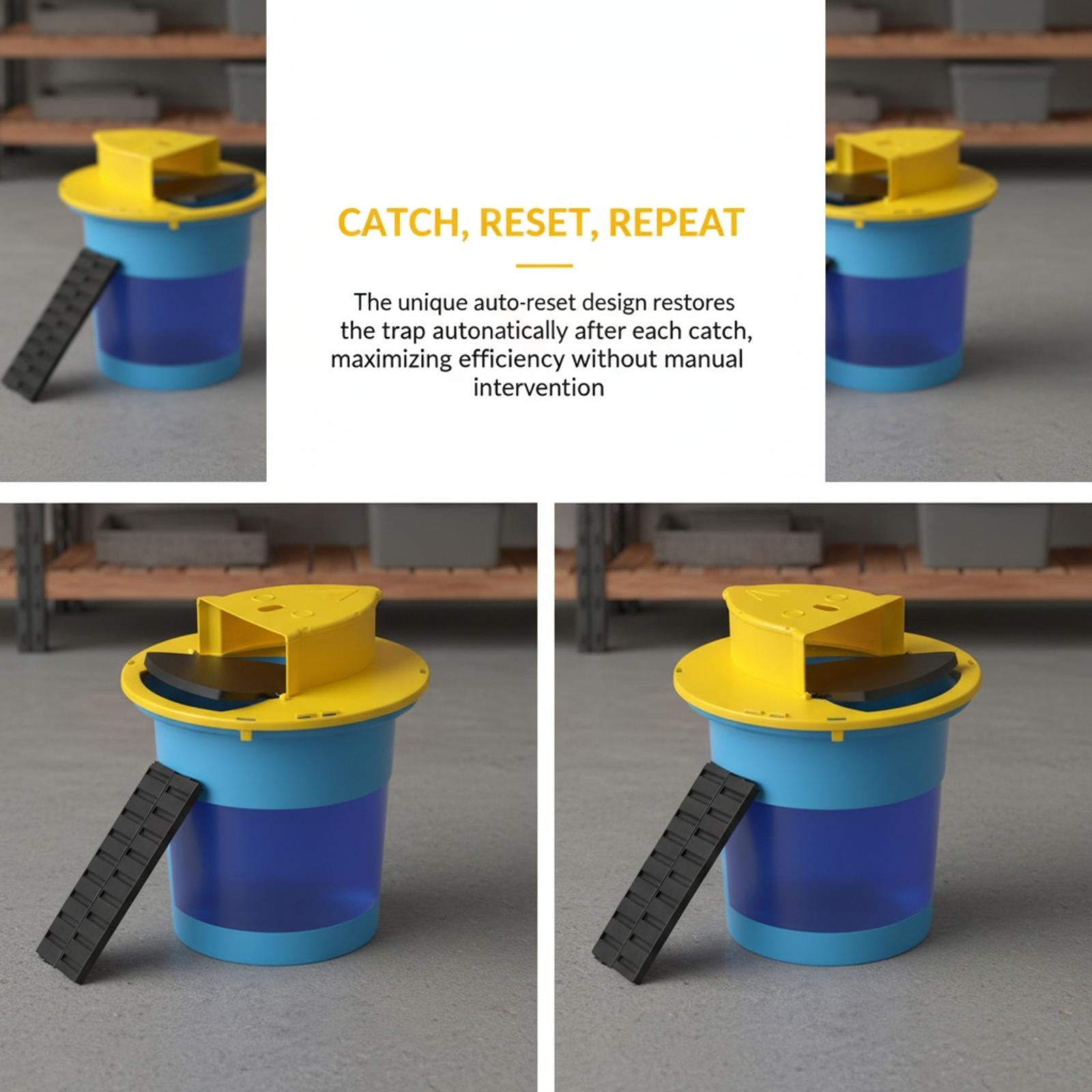 CATCH, RESET, REPEAT

The unique auto-reset design restores the trap autonatically after each catch, maximizing efficiency without manual intervention