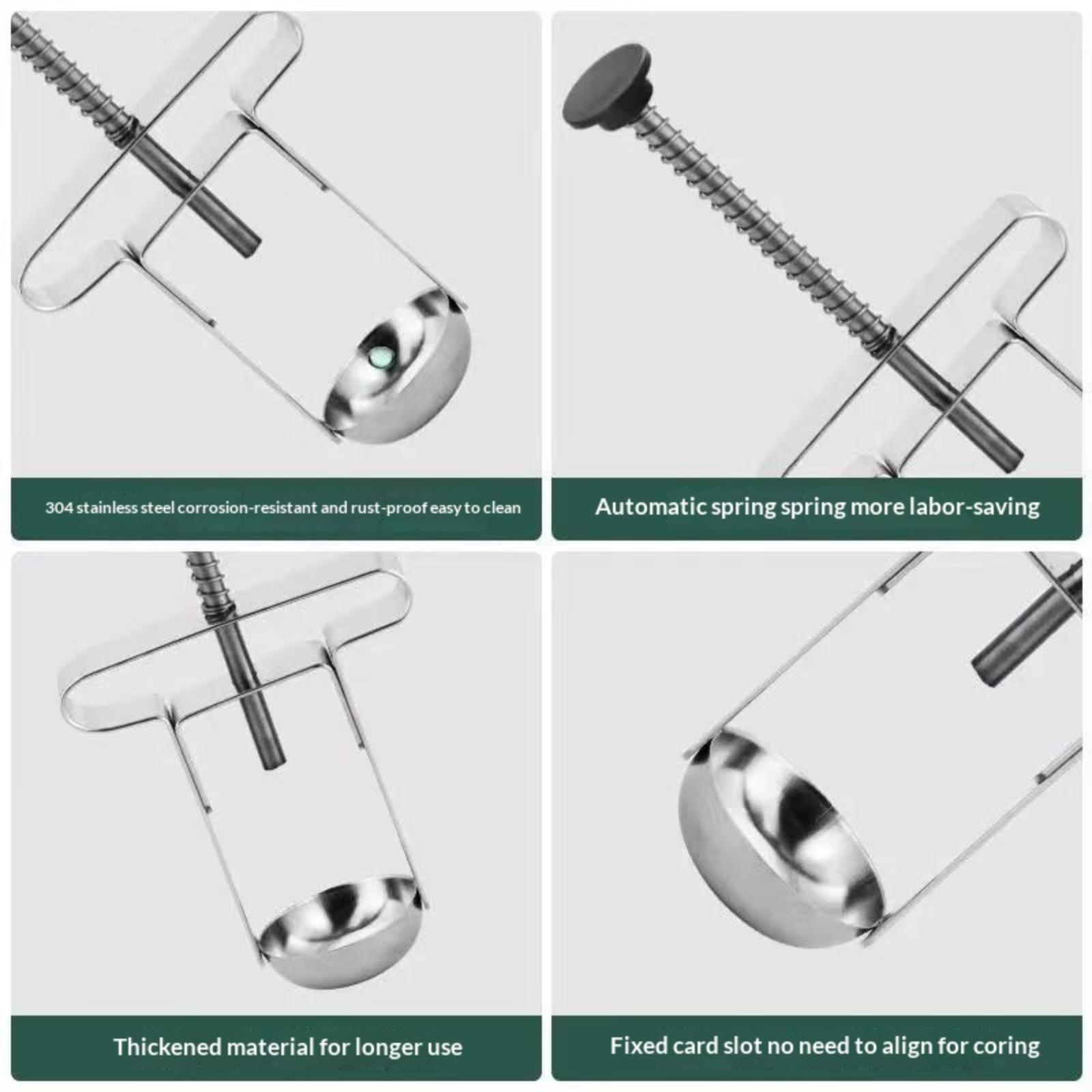 304 stainless steel corrosion-resistant and rust-proof easy to clean

Automatic spring spring more labor-saving

Thickened material for longer use

Fixed card slot no need to align for coring