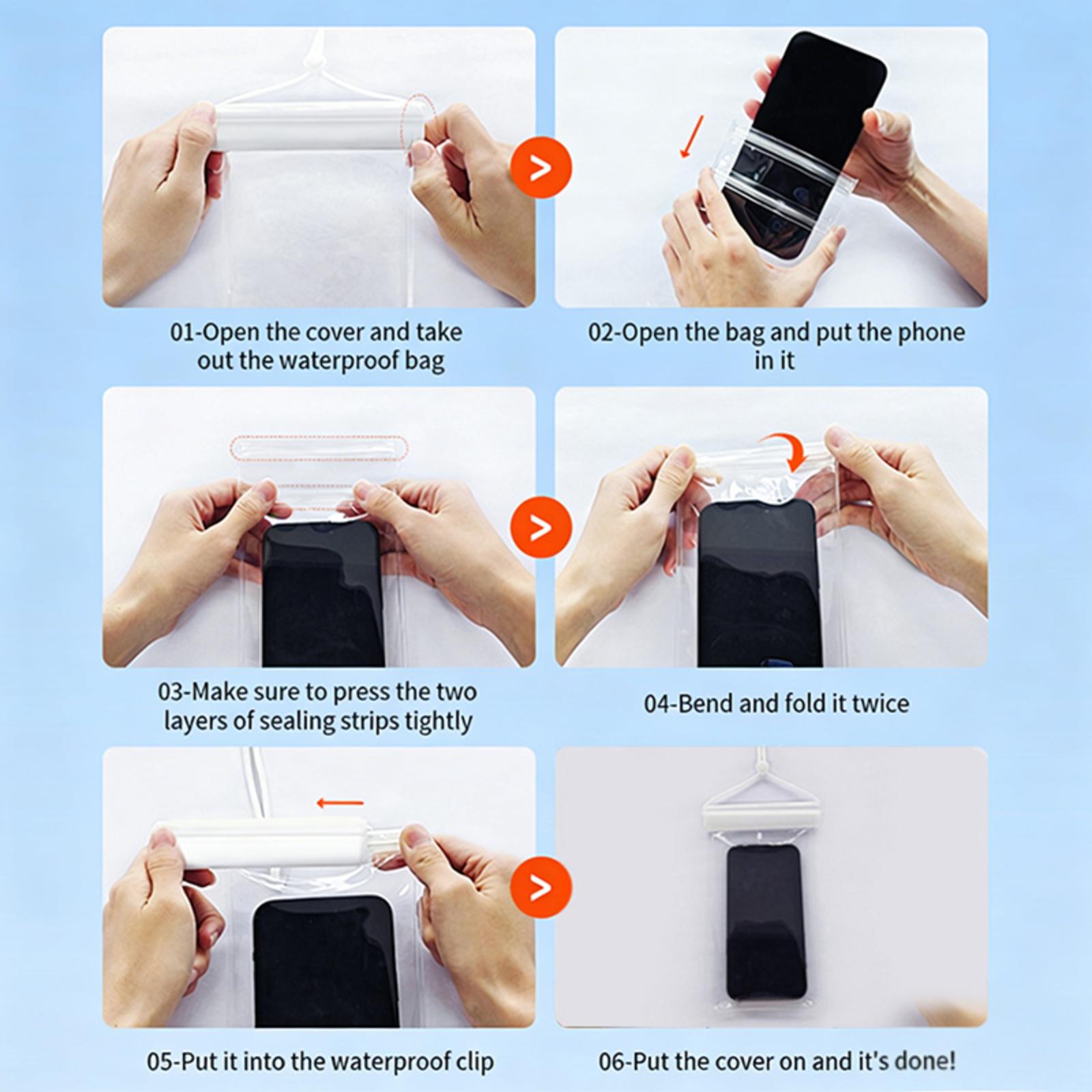 01-Open the cover and take out the waterproof bag

02-Open the bag and put the phone in it

03-Make sure to press the two layers of sealing strips tightly

04-Bend and fold it twice

05-Put it into the waterproof clip

06-Put the cover on and it's done!