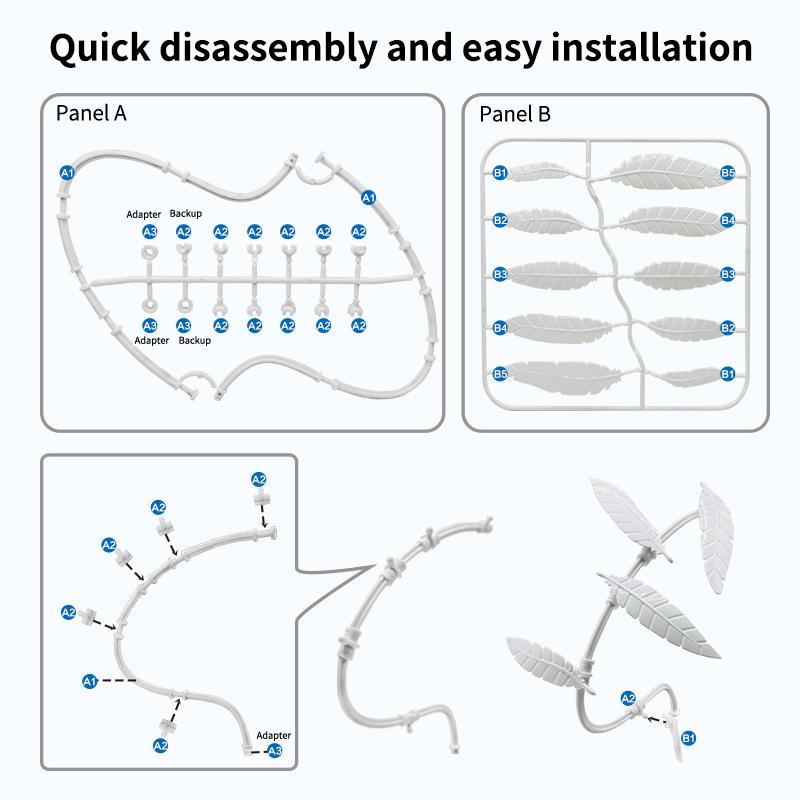 Quick disassembly and easy installation

Panel A

A1
A1
Adapter Backup
A3 A2 A2 A2 A2 A2 A2
A3 A3 A2 A2 A2 A2 A2
Adapter Backup

Panel B

B1 B5
B2 B4
B3 B3
B4 B2
B5 B1

A2
A2
A2
A2
A1
A2
Adapter
A3

A2
B1