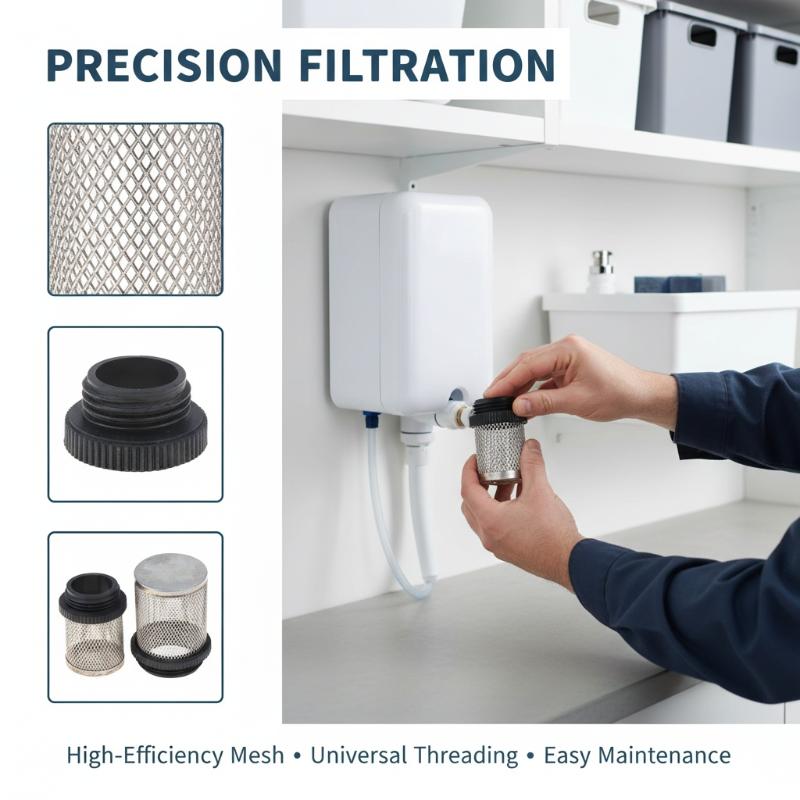 PRECISION FILTRATION

High-Efficiency Mesh • Universal Threading • Easy Maintenance