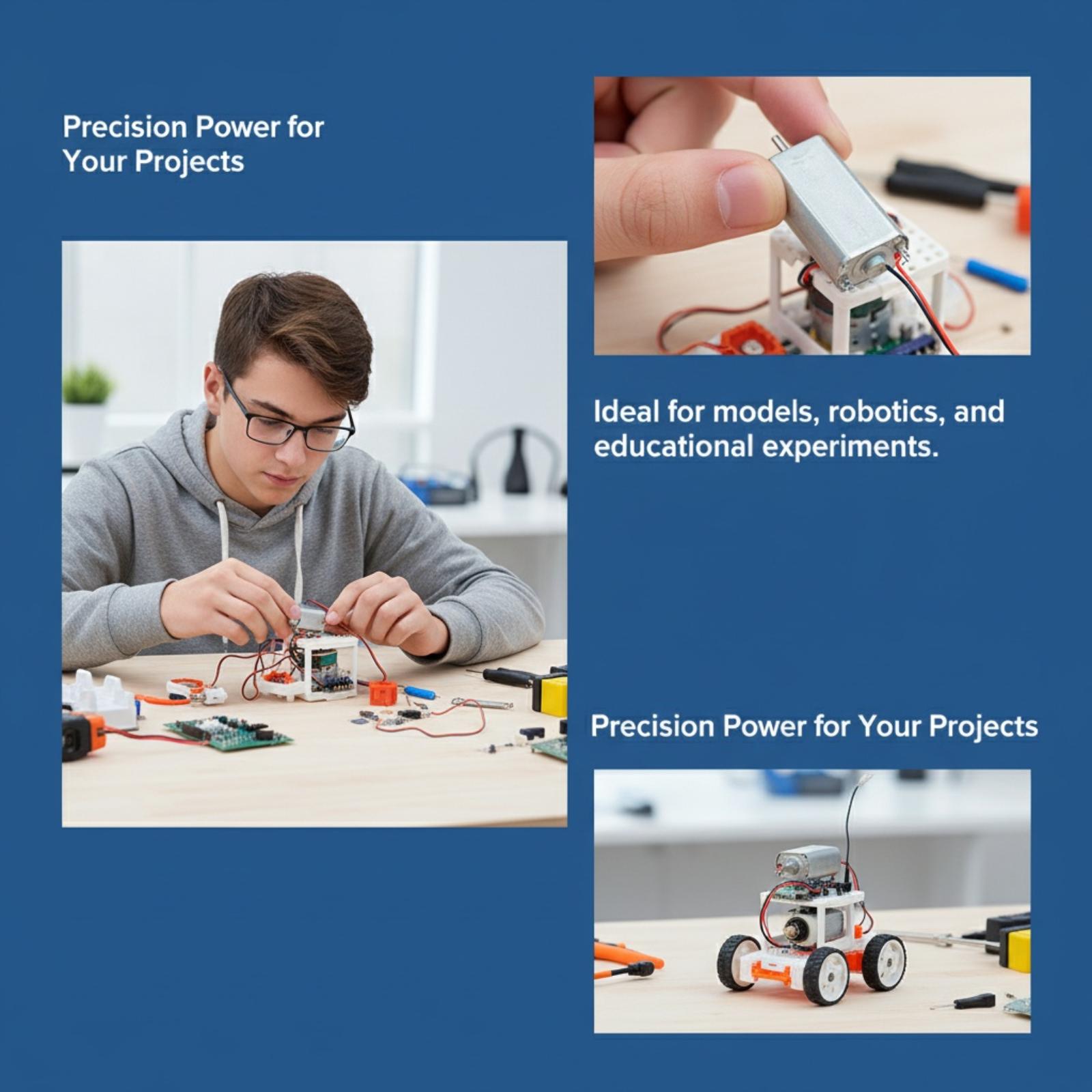 Precision Power for Your Projects

Ideal for models, robotics, and educational experiments.

Precision Power for Your Projects