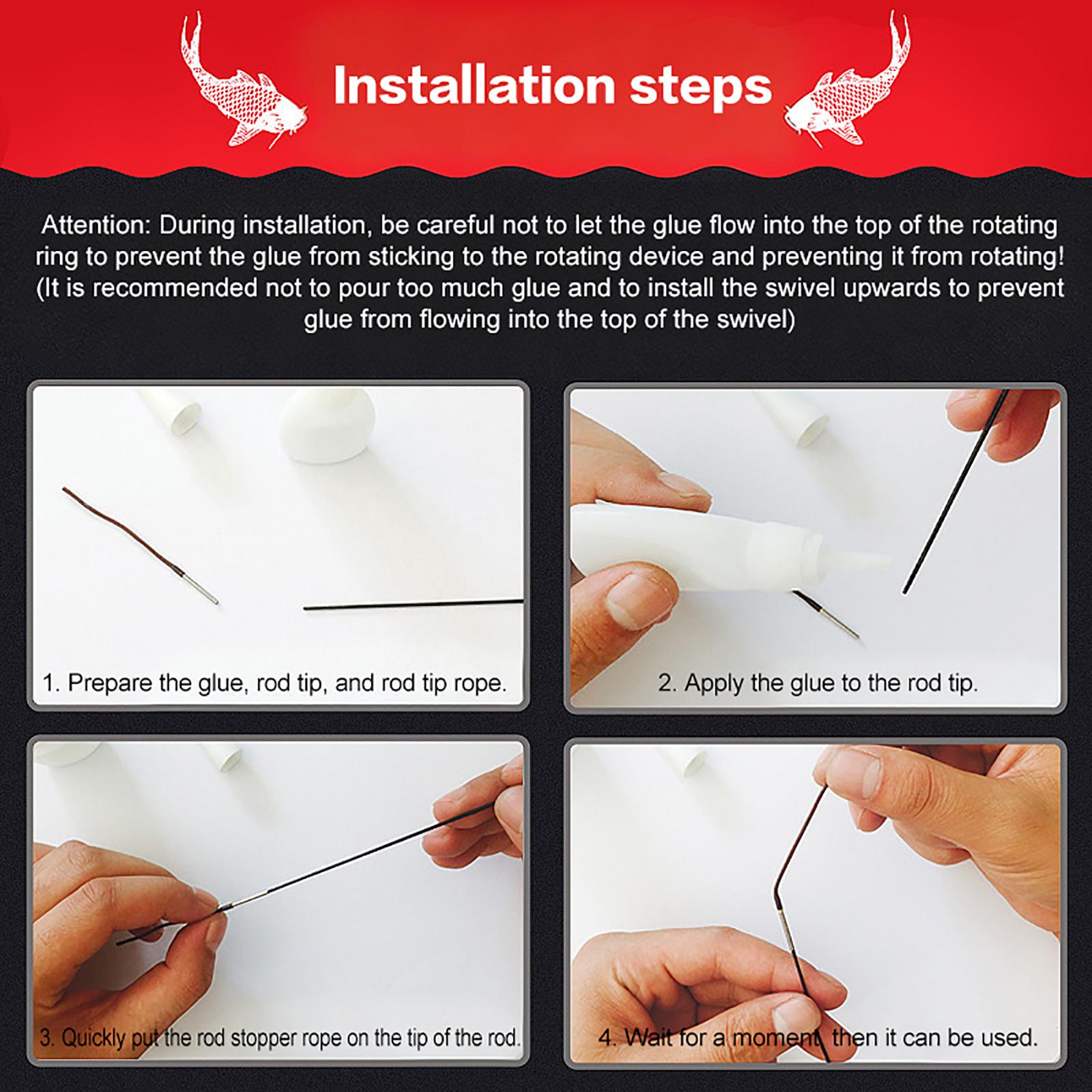 Installation steps

Attention: During installation, be careful not to let the glue flow into the top of the rotating ring to prevent the glue from sticking to the rotating device and preventing it from rotating! (It is recommended not to pour too much glue and to install the swivel upwards to prevent glue from flowing into the top of the swivel)

1. Prepare the glue, rod tip, and rod tip rope.

2. Apply the glue to the rod tip.

3. Quickly put the rod stopper rope on the tip of the rod.

4. Wait for a moment, then it can be used.