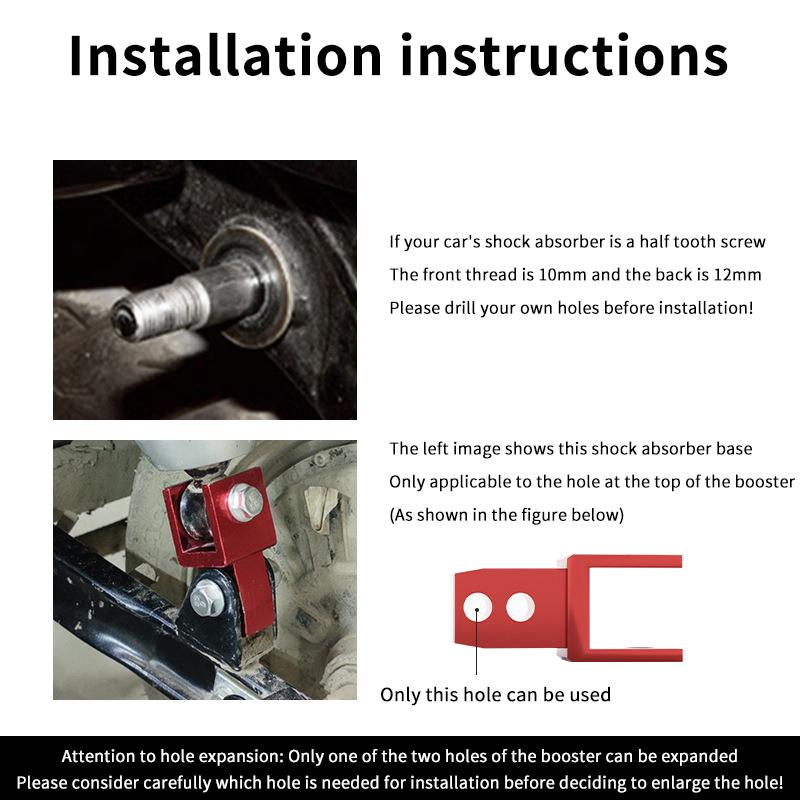 Installation instructions

If your car's shock absorber is a half tooth screw
The front thread is 10mm and the back is 12mm
Please drill your own holes before installation!

The left image shows this shock absorber base
Only applicable to the hole at the top of the booster
(As shown in the figure below)

Only this hole can be used

Attention to hole expansion: Only one of the two holes of the booster can be expanded
Please consider carefully which hole is needed for installation before deciding to enlarge the hole!