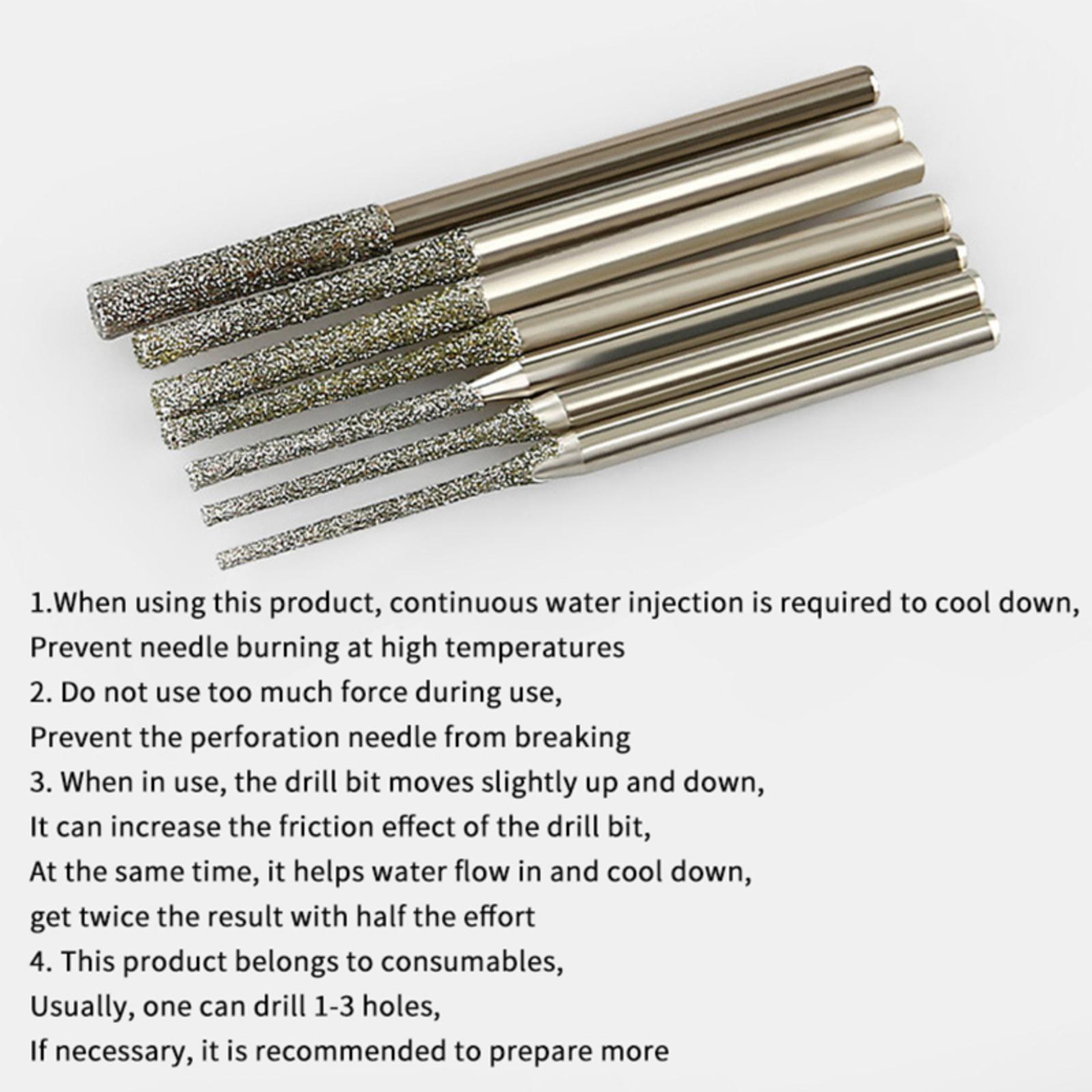 1.When using this product, continuous water injection is required to cool down,
Prevent needle burning at high temperatures
2. Do not use too much force during use,
Prevent the perforation needle from breaking
3. When in use, the drill bit moves slightly up and down,
It can increase the friction effect of the drill bit,
At the same time, it helps water flow in and cool down,
get twice the result with half the effort
4. This product belongs to consumables,
Usually, one can drill 1-3 holes,
If necessary, it is recommended to prepare more