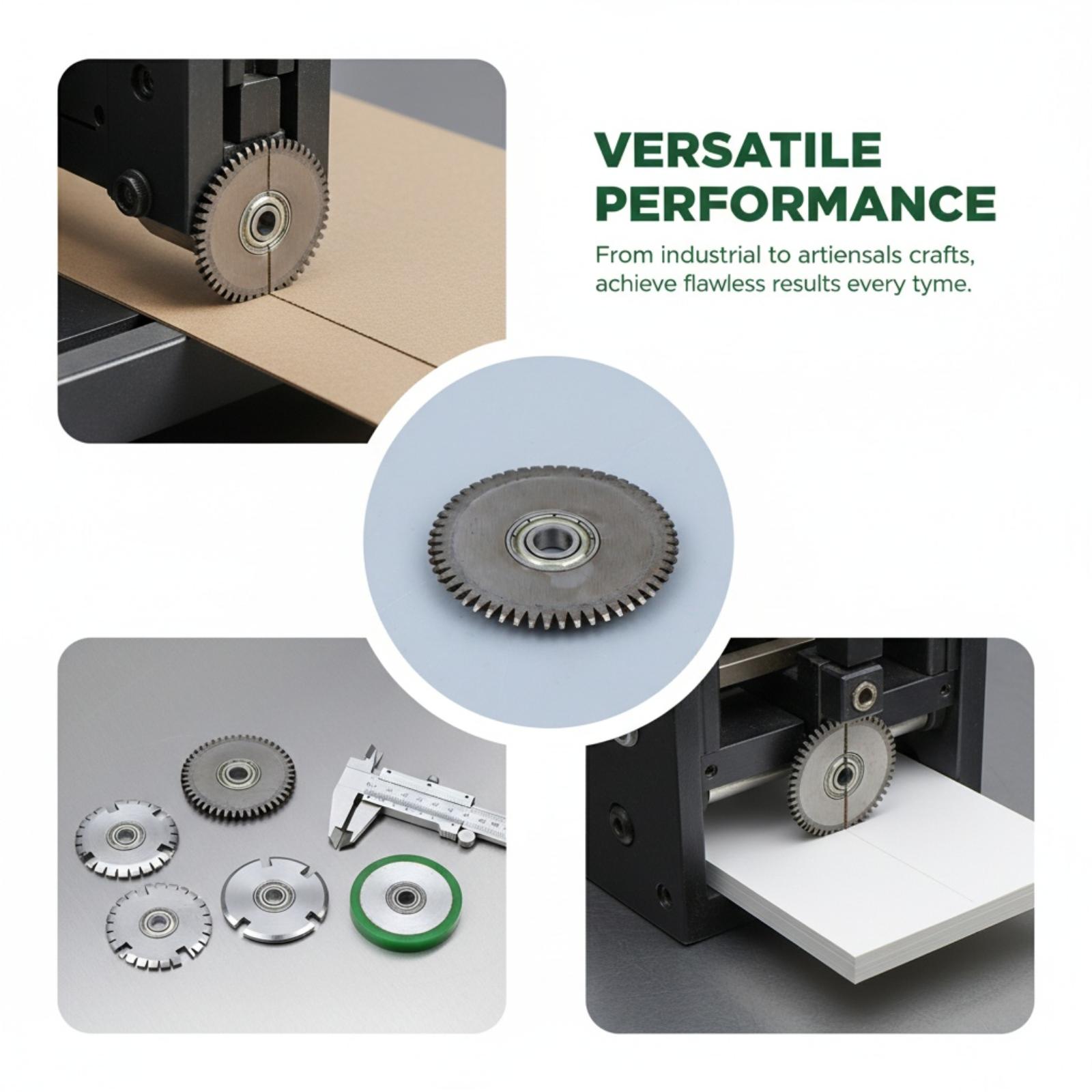 VERSATILE PERFORMANCE

From industrial to artiensals crafts, achieve flawless results every tyme.