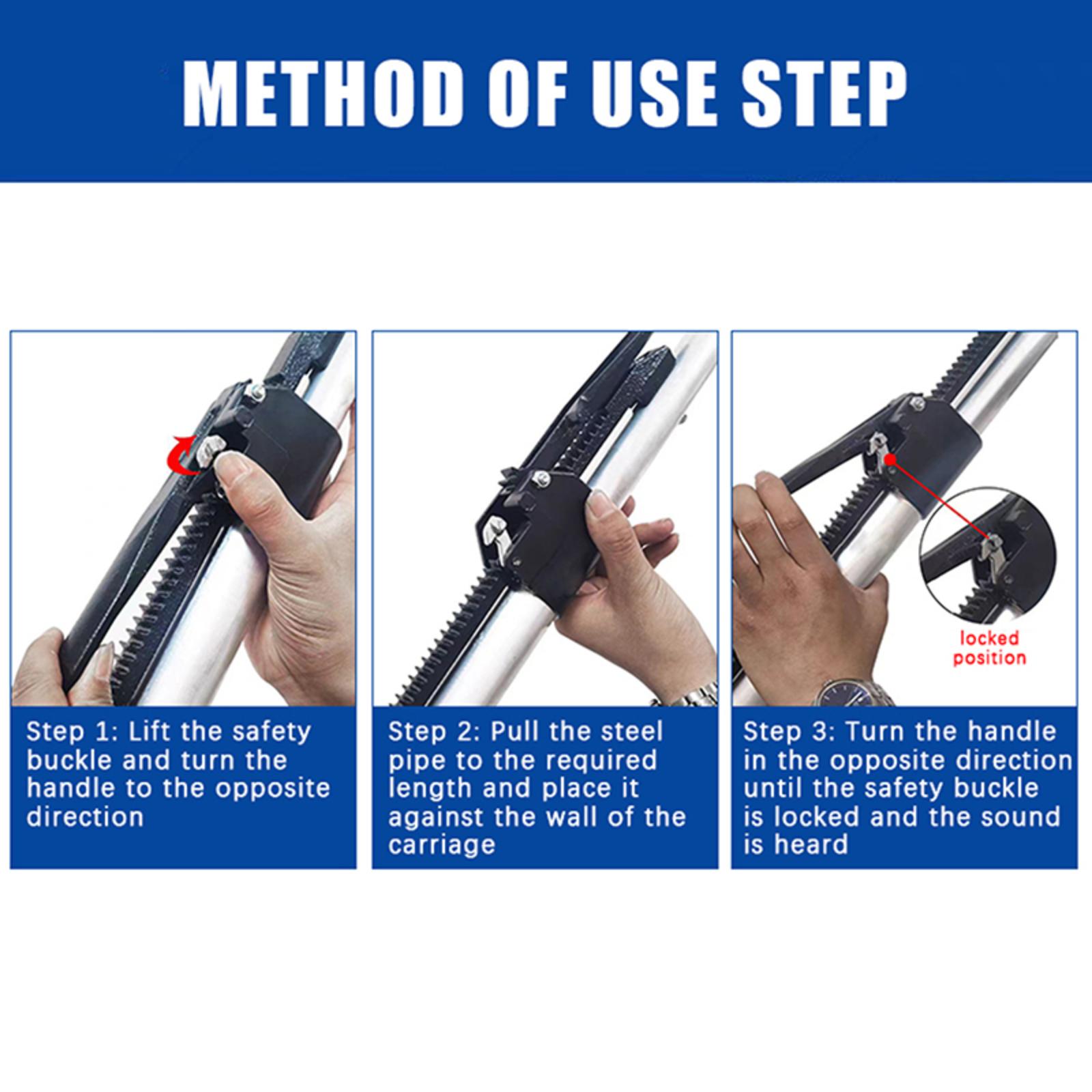 METHOD OF USE STEP

Step 1: Lift the safety buckle and turn the handle to the opposite direction

Step 2: Pull the steel pipe to the required length and place it against the wall of the carriage

locked position

Step 3: Turn the handle in the opposite direction until the safety buckle is locked and the sound is heard