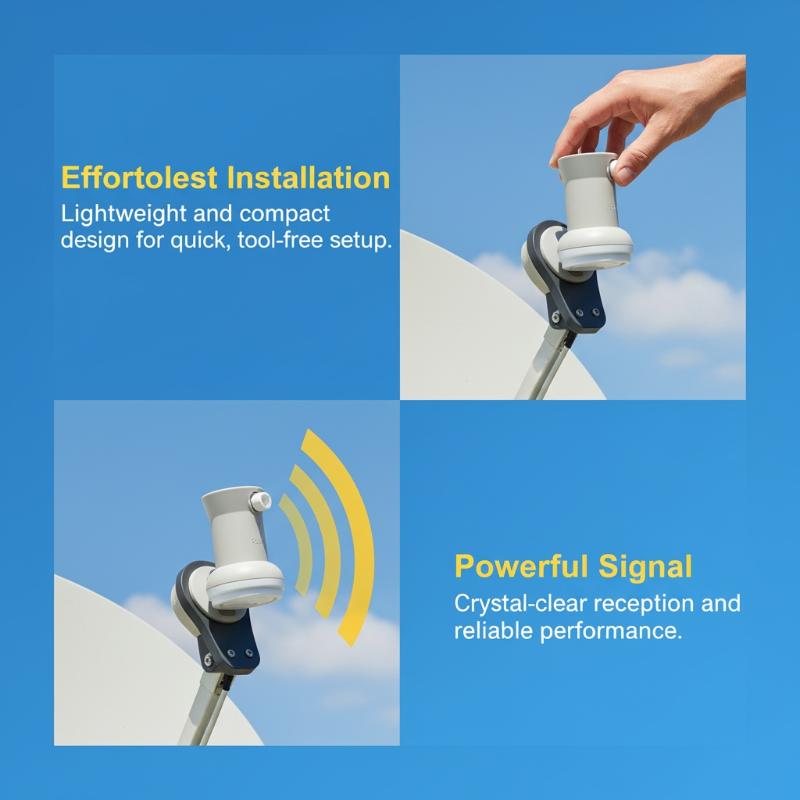 Effortolest Installation
Lightweight and compact design for quick, tool-free setup.

Powerful Signal
Crystal-clear reception and reliable performance.