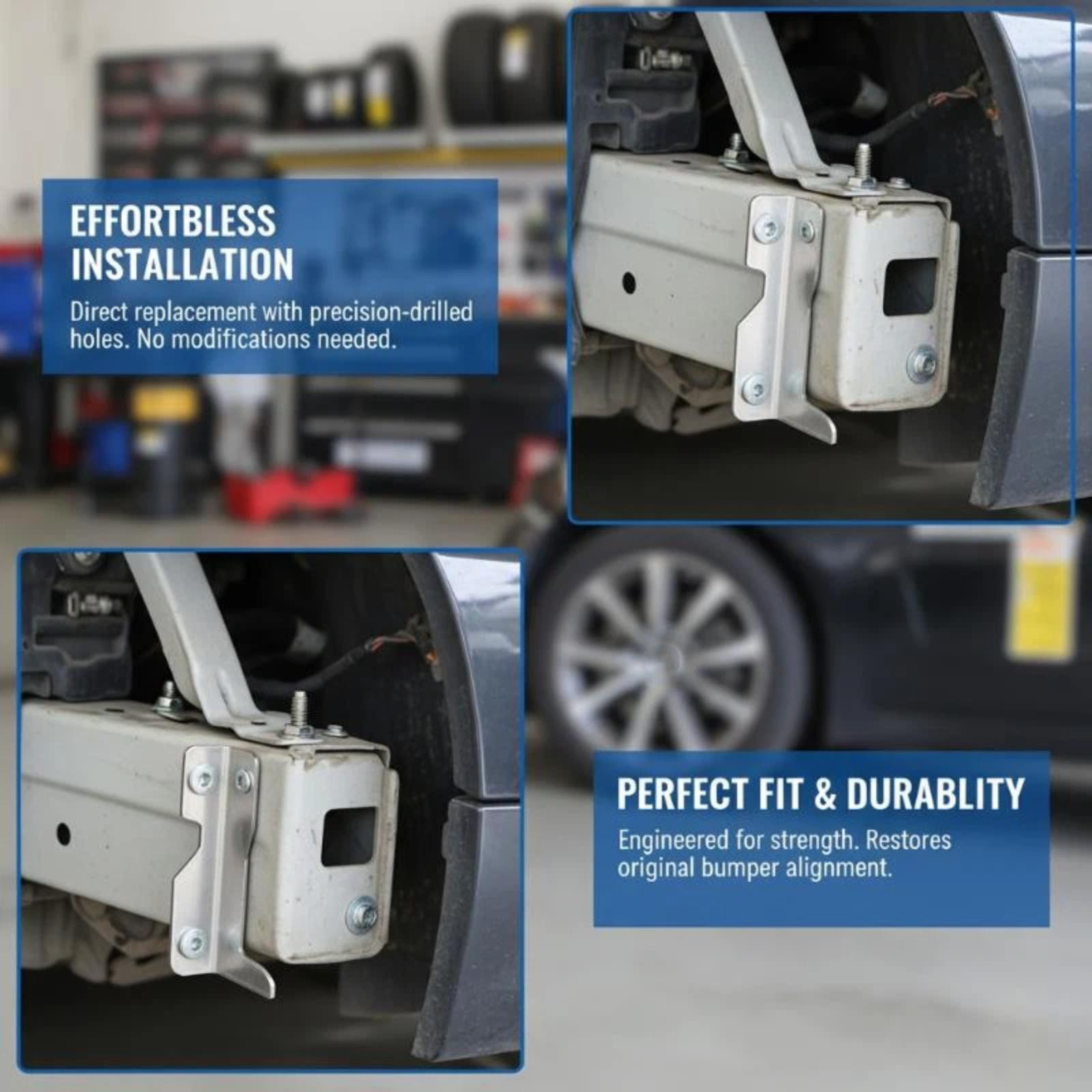 EFFORTBLESS INSTALLATION

Direct replacement with precision-drilled holes. No modifications needed.

PERFECT FIT & DURABLITY

Engineered for strength. Restores original bumper alignment.