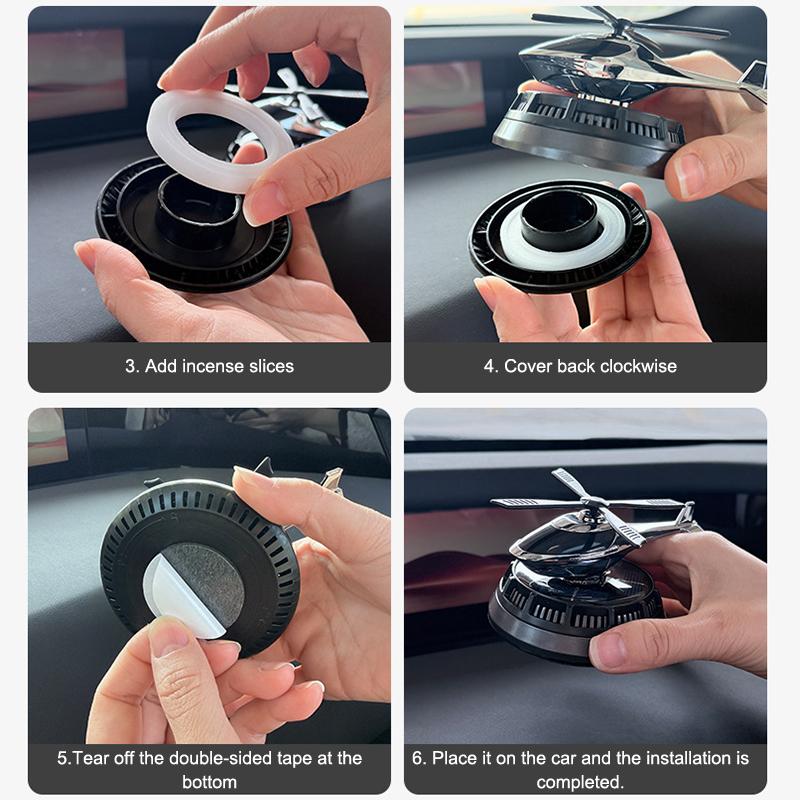 3. Add incense slices

4. Cover back clockwise

5.Tear off the double-sided tape at the bottom

6. Place it on the car and the installation is completed.