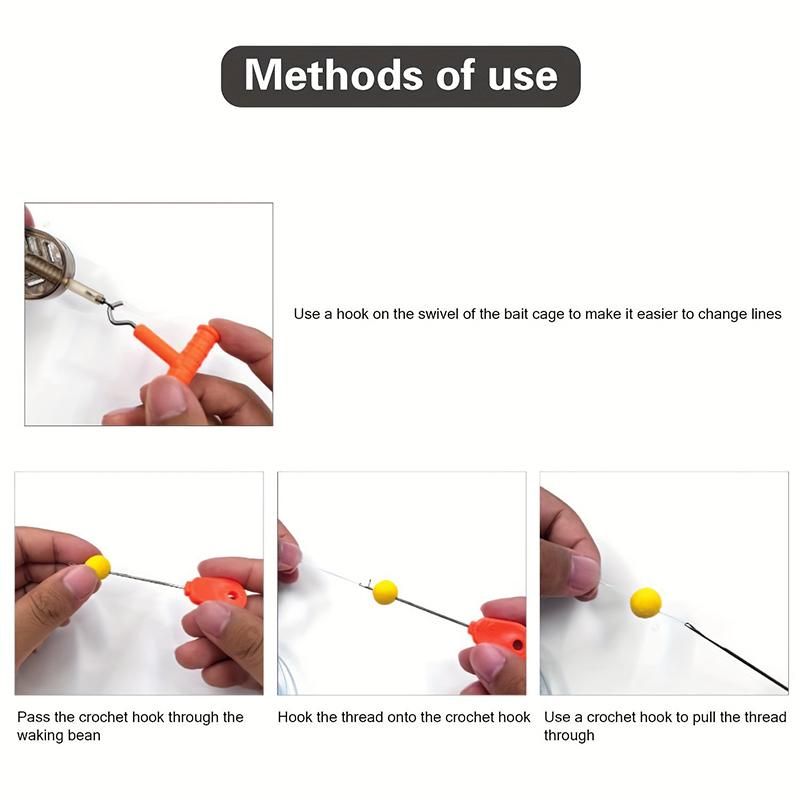 Methods of use

Use a hook on the swivel of the bait cage to make it easier to change lines

Pass the crochet hook through the waking bean

Hook the thread onto the crochet hook

Use a crochet hook to pull the thread through