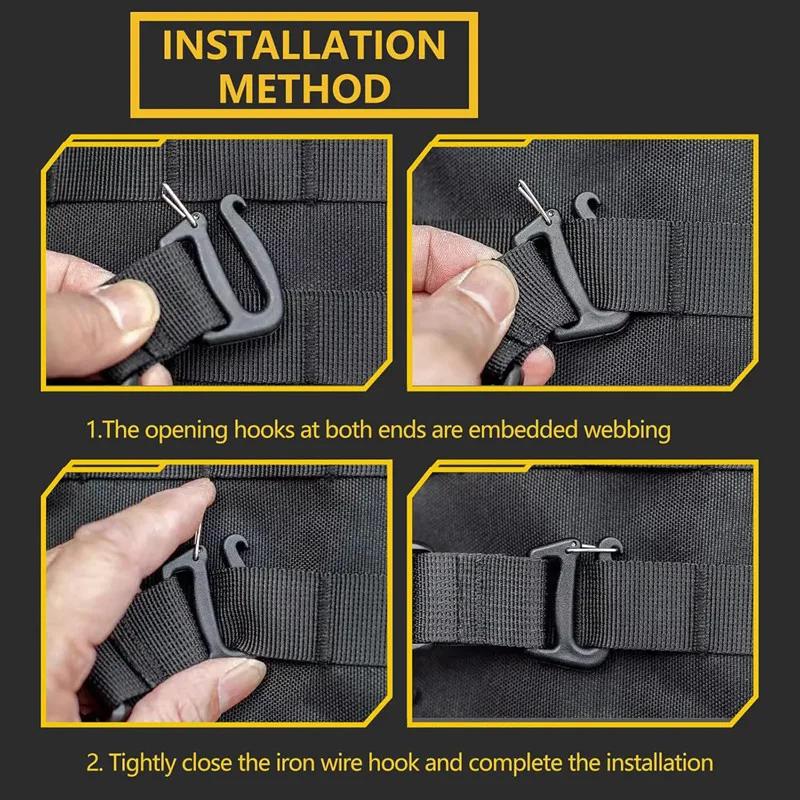 INSTALLATION METHOD

1.The opening hooks at both ends are embedded webbing

2. Tightly close the iron wire hook and complete the installation