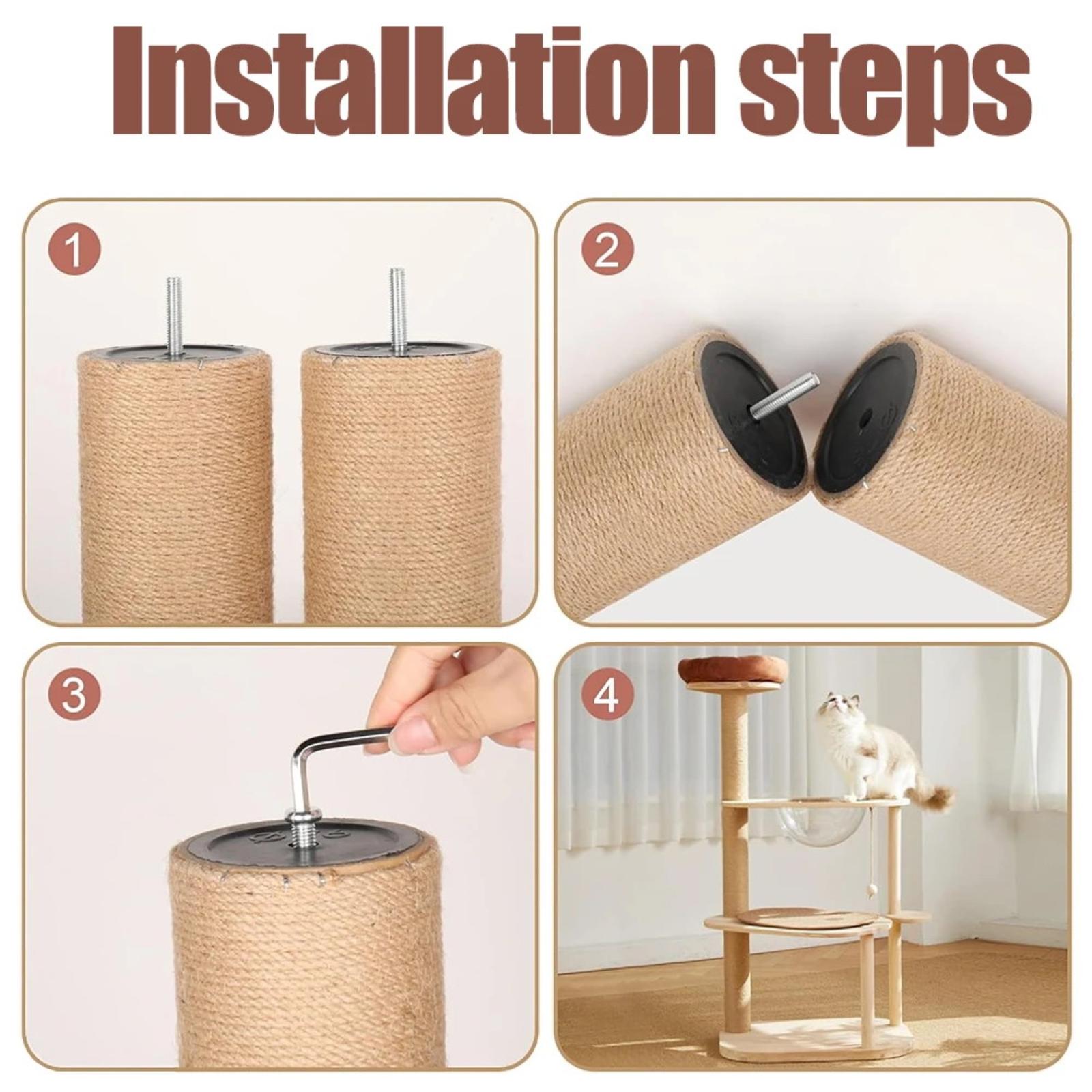 Installation steps

1

2

3

4