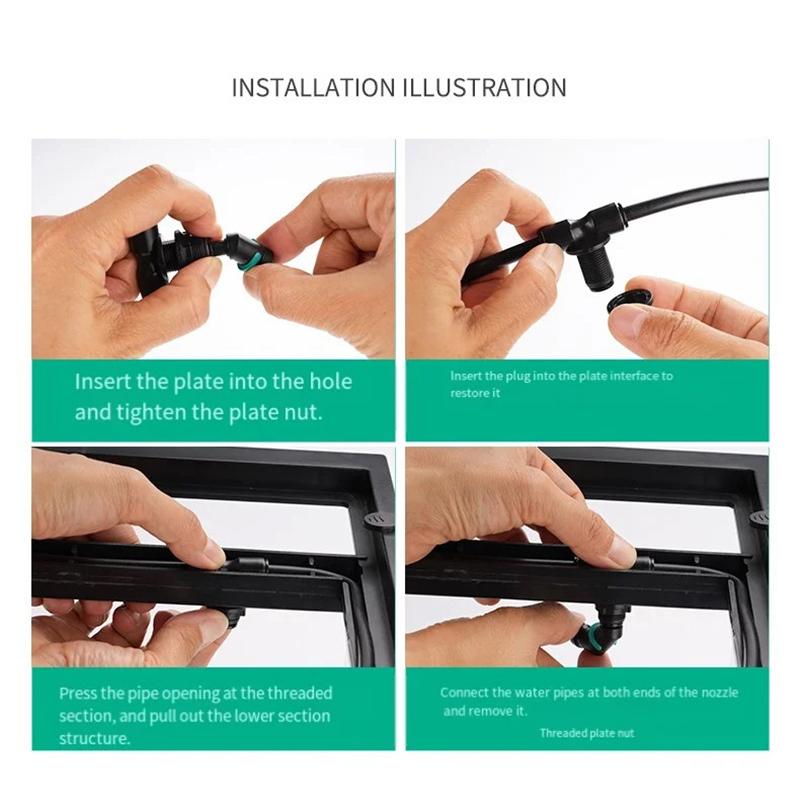 INSTALLATION ILLUSTRATION

Insert the plate into the hole and tighten the plate nut.

Insert the plug into the plate interface to restore it

Press the pipe opening at the threaded section, and pull out the lower section structure.

Connect the water pipes at both ends of the nozzle and remove it.

Threaded plate nut