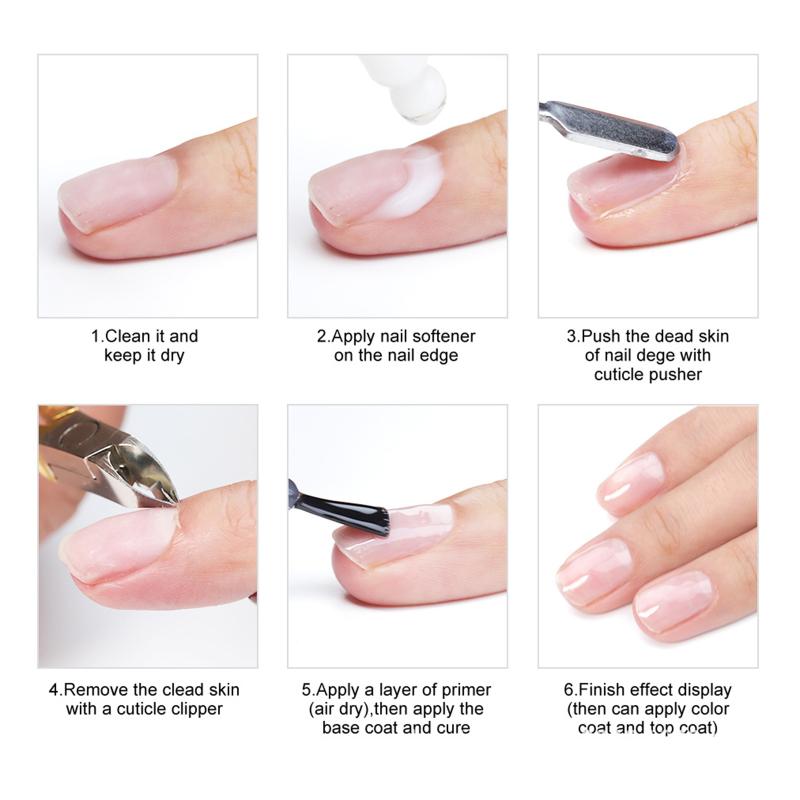 1.Clean it and keep it dry

2.Apply nail softener on the nail edge

3.Push the dead skin of nail dege with cuticle pusher

4.Remove the clead skin with a cuticle clipper

5.Apply a layer of primer (air dry),then apply the base coat and cure

6.Finish effect display (then can apply color coat and top coat)