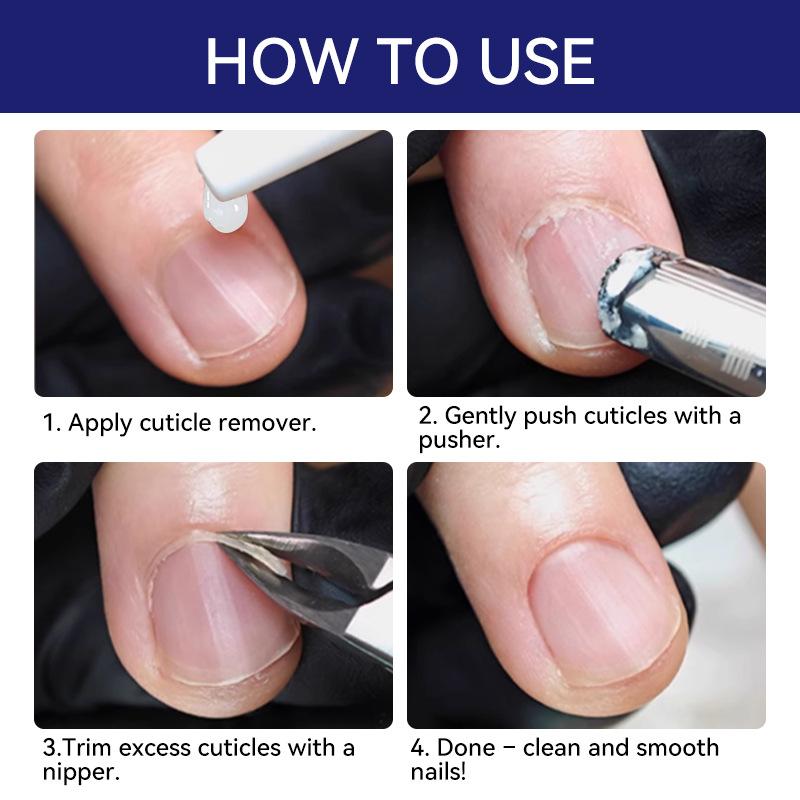 HOW TO USE

1. Apply cuticle remover.

2. Gently push cuticles with a pusher.

3.Trim excess cuticles with a nipper.

4. Done – clean and smooth nails!