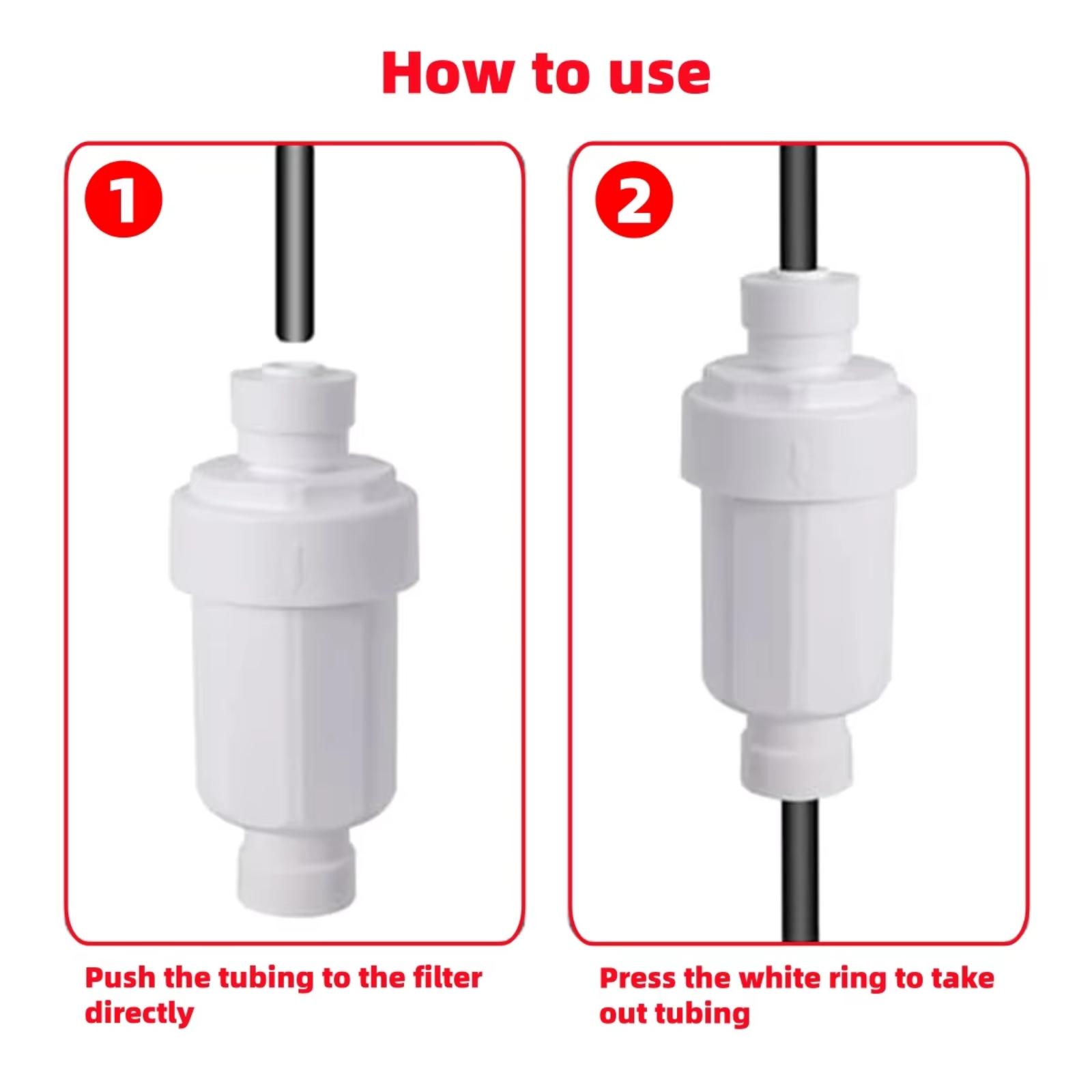 How to use

1

Push the tubing to the filter directly

2

Press the white ring to take out tubing