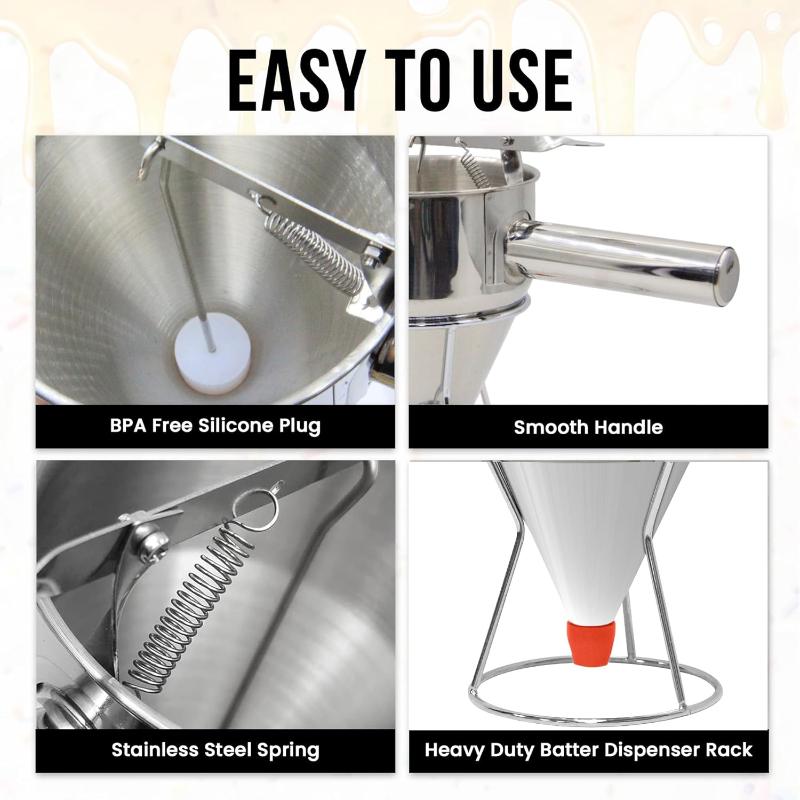 EASY TO USE

BPA Free Silicone Plug

Smooth Handle

Stainless Steel Spring

Heavy Duty Batter Dispenser Rack