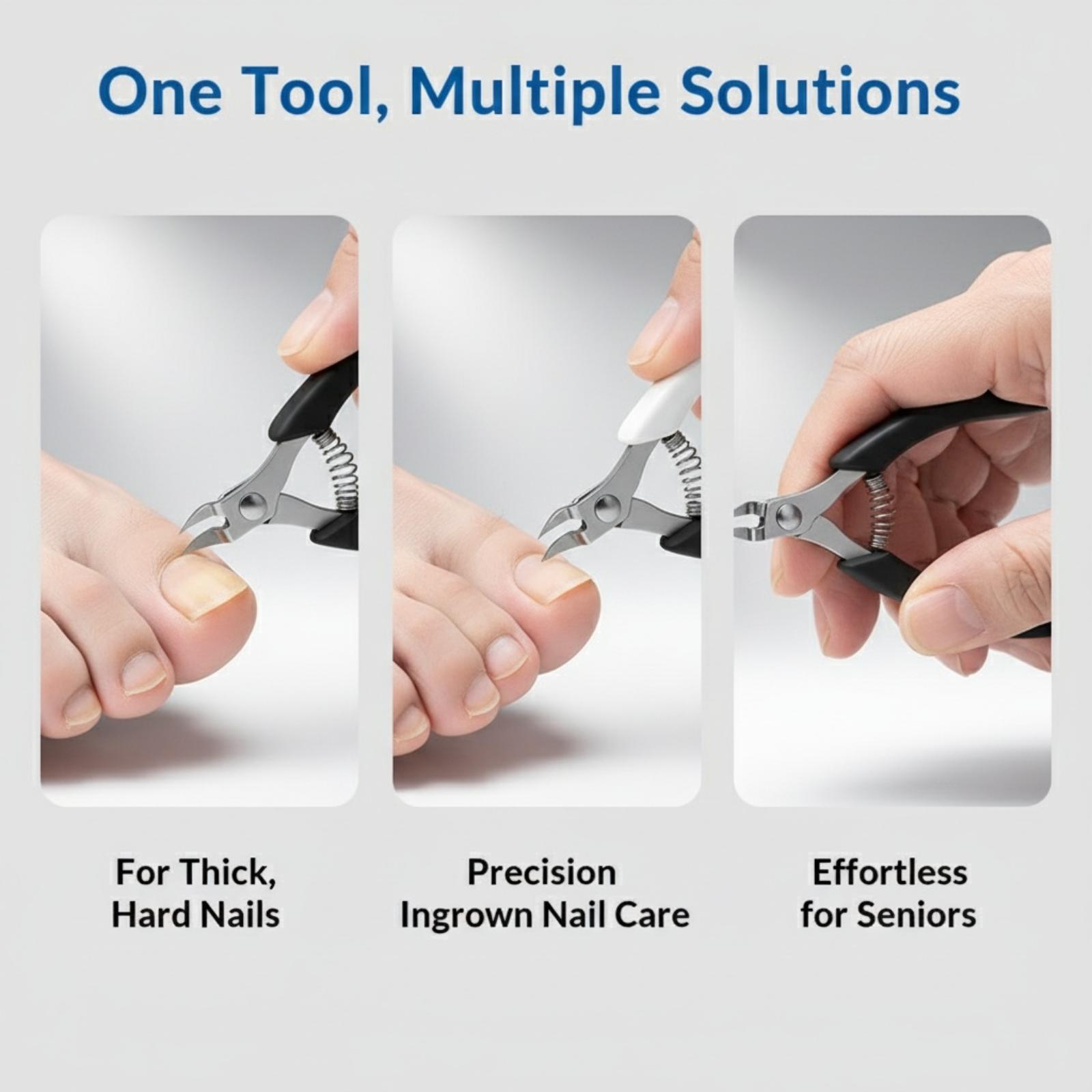 One Tool, Multiple Solutions

For Thick, Hard Nails

Precision Ingrown Nail Care

Effortless for Seniors