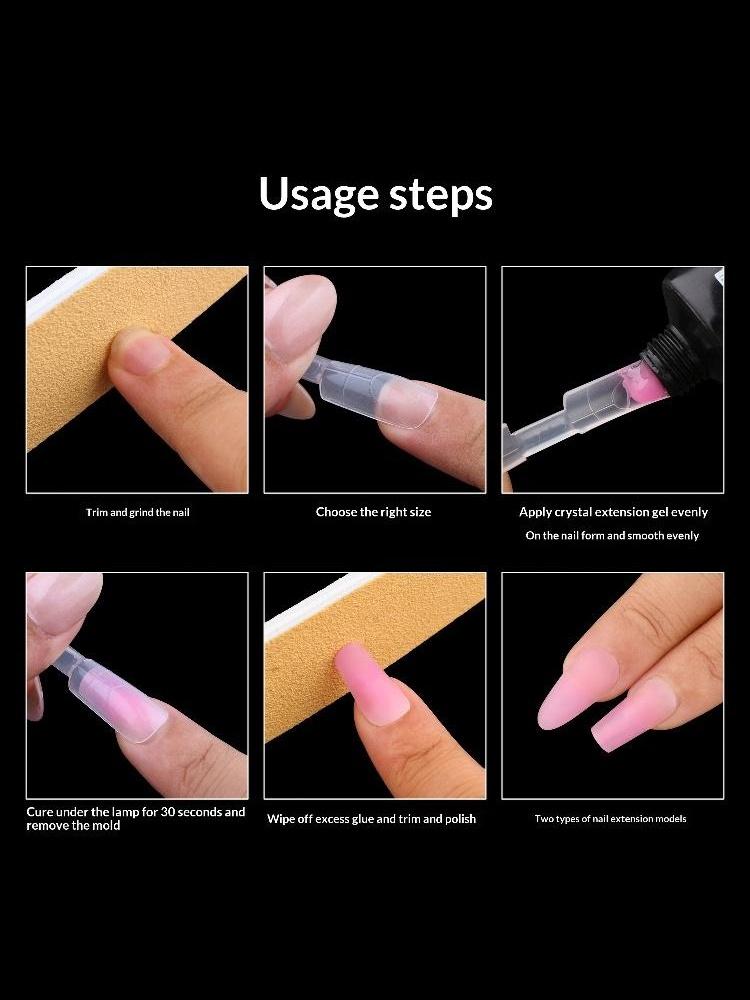 Usage steps

Trim and grind the nail

Choose the right size

Apply crystal extension gel evenly
On the nail form and smooth evenly

Cure under the lamp for 30 seconds and remove the mold

Wipe off excess glue and trim and polish

Two types of nail extension models