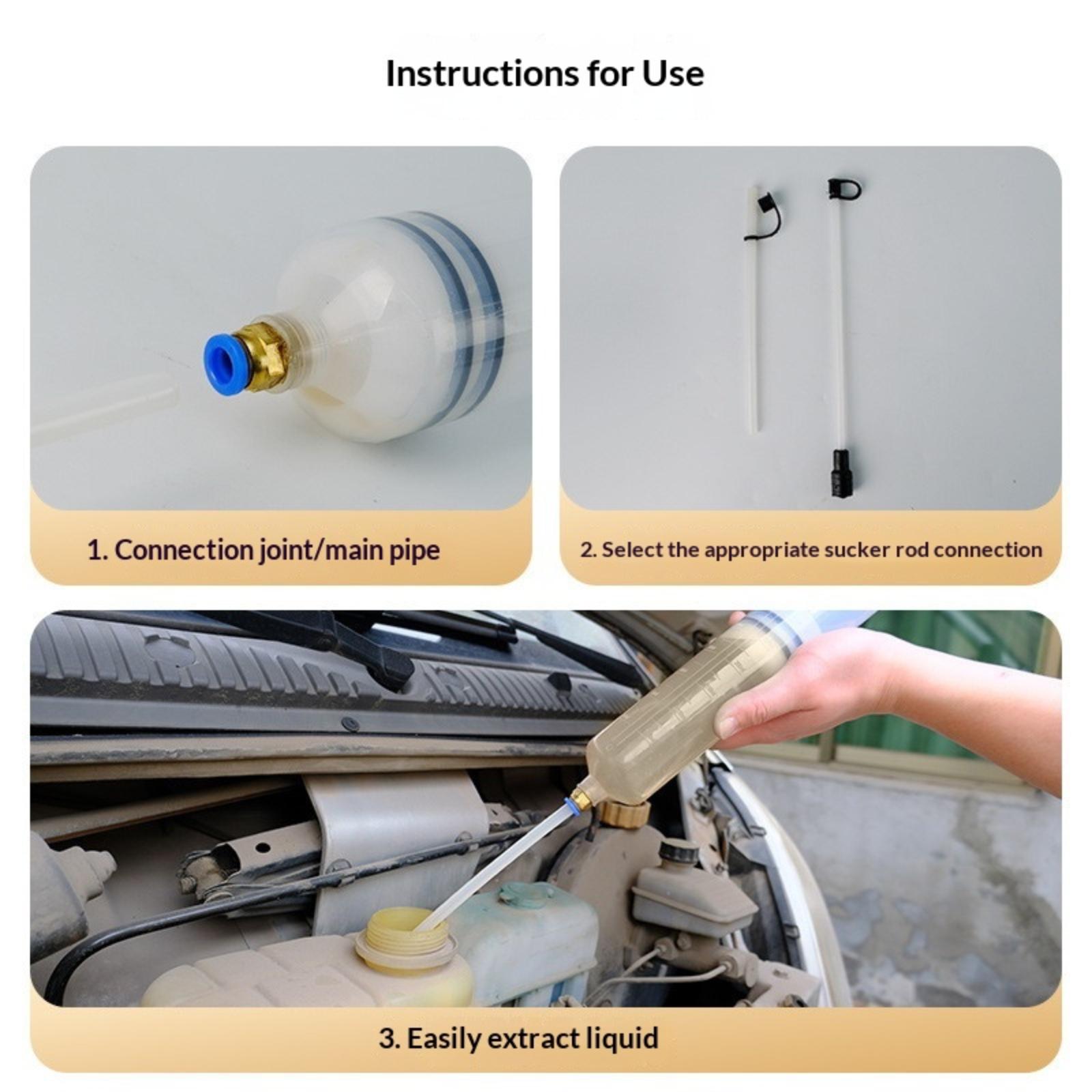 Instructions for Use

1. Connection joint/main pipe

2. Select the appropriate sucker rod connection

3. Easily extract liquid