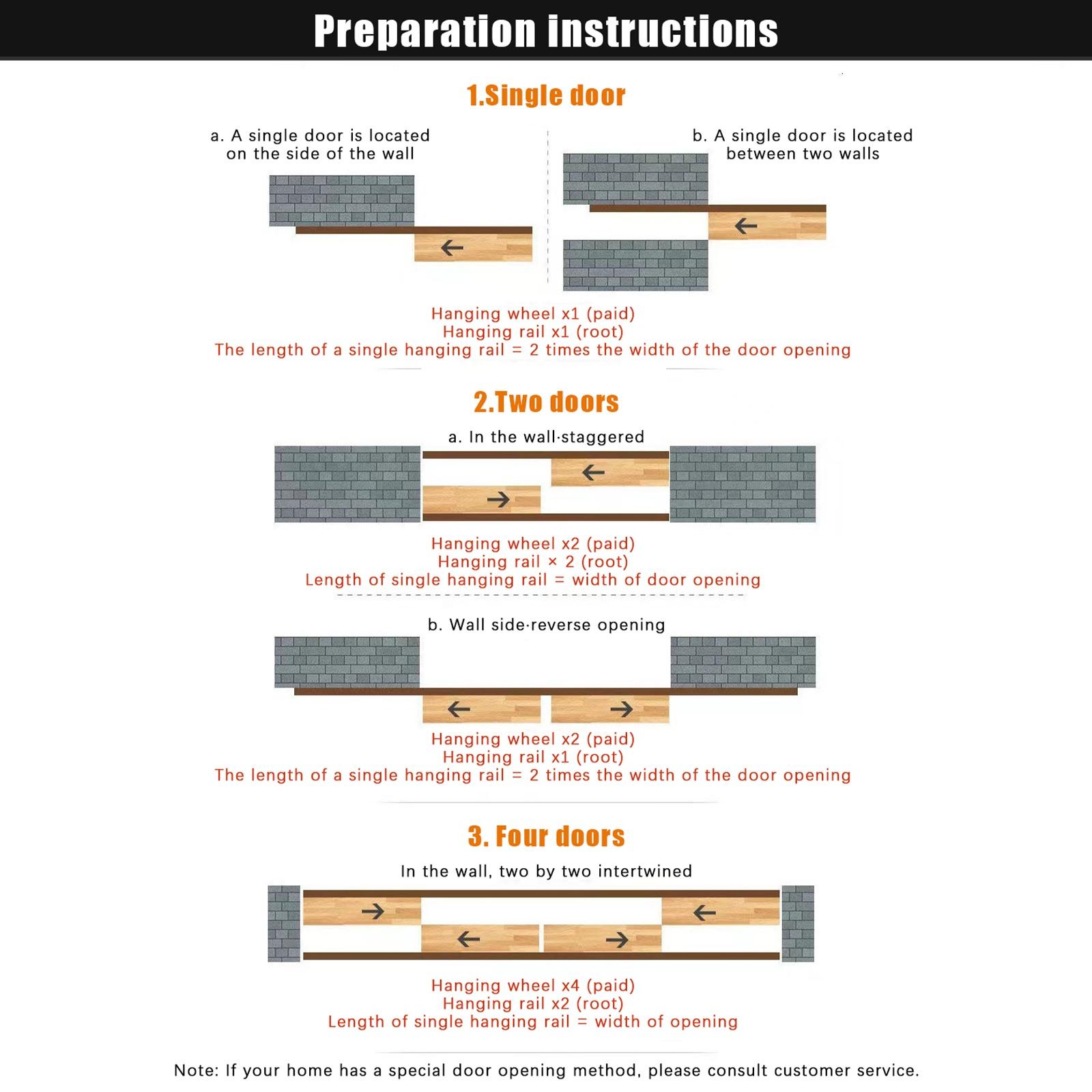 Preparation instructions

1.Single door

a. A single door is located on the side of the wall

b. A single door is located between two walls

Hanging wheel x1 (paid)
Hanging rail x1 (root)
The length of a single hanging rail = 2 times the width of the door opening

2.Two doors

a. In the wall·staggered

Hanging wheel x2 (paid)
Hanging rail × 2 (root)
Length of single hanging rail = width of door opening

b. Wall side·reverse opening

Hanging wheel x2 (paid)
Hanging rail x1 (root)
The length of a single hanging rail = 2 times the width of the door opening

3. Four doors

In the wall, two by two intertwined

Hanging wheel x4 (paid)
Hanging rail x2 (root)
Length of single hanging rail = width of opening

Note: If your home has a special door opening method, please consult customer service.