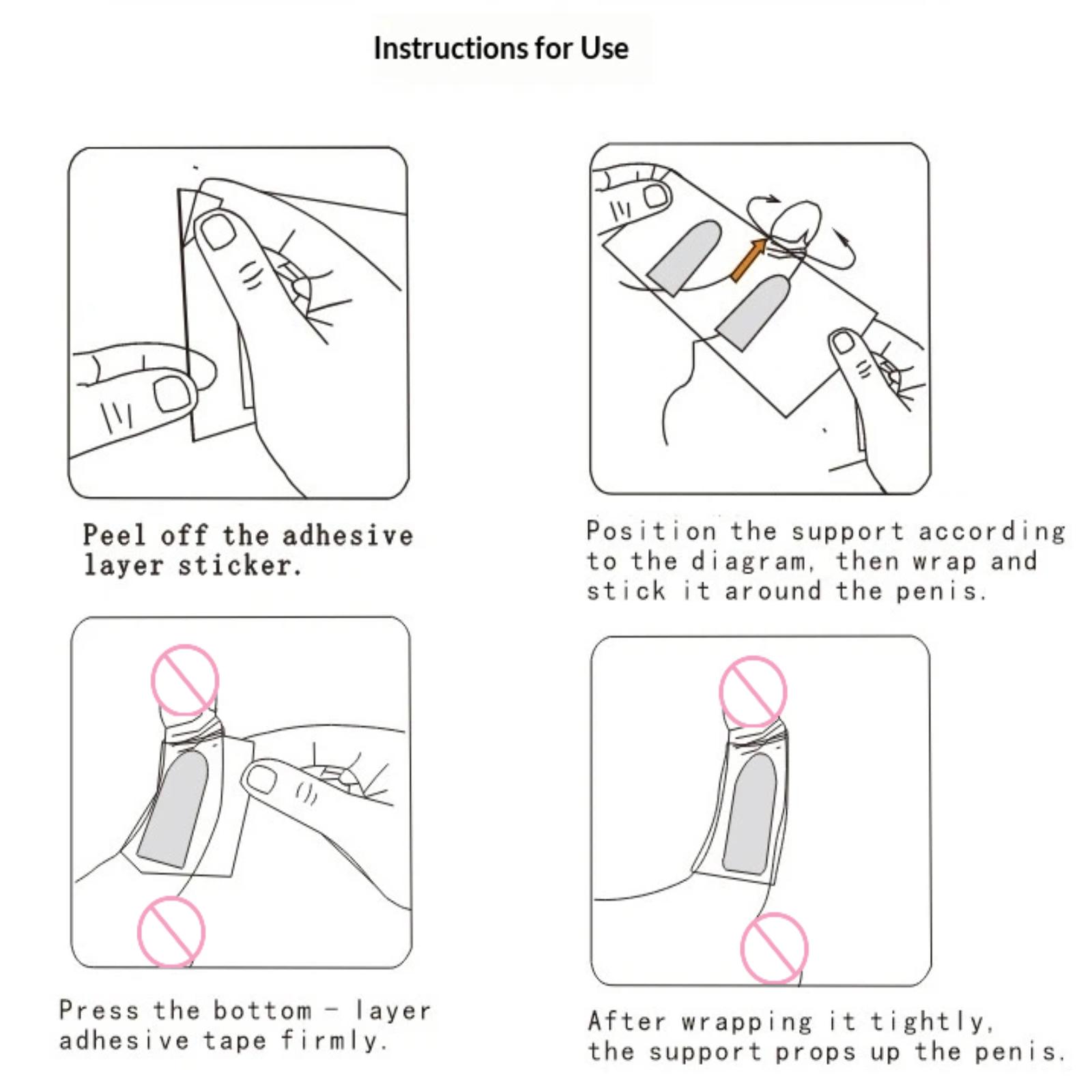 Instructions for Use

Peel off the adhesive layer sticker.

Position the support according to the diagram, then wrap and stick it around the penis.

Press the bottom - layer adhesive tape firmly.

After wrapping it tightly, the support props up the penis.