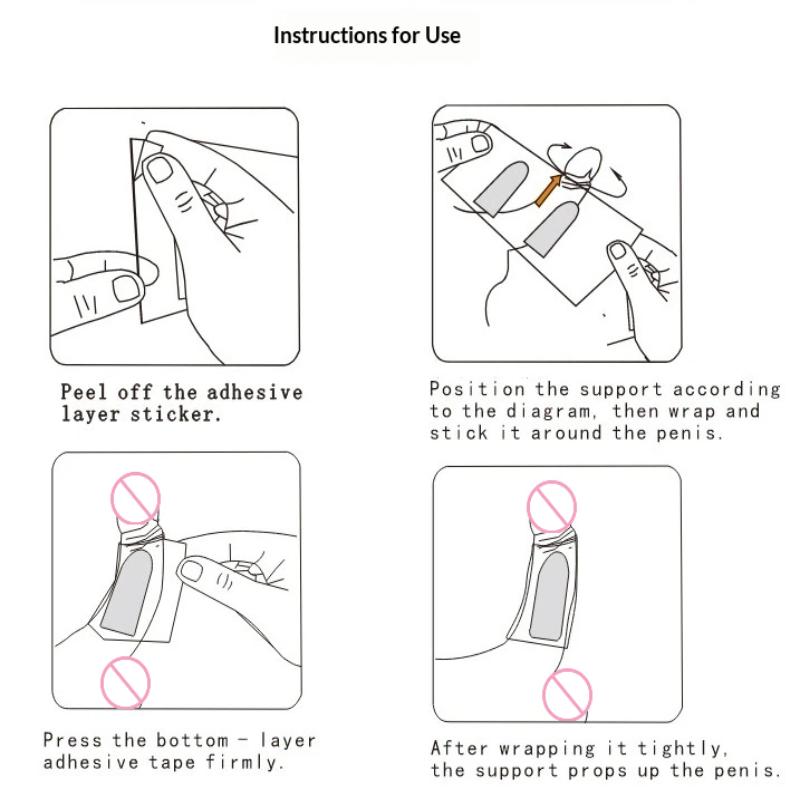 Instructions for Use

Peel off the adhesive layer sticker.

Position the support according to the diagram, then wrap and stick it around the penis.

Press the bottom - layer adhesive tape firmly.

After wrapping it tightly, the support props up the penis.