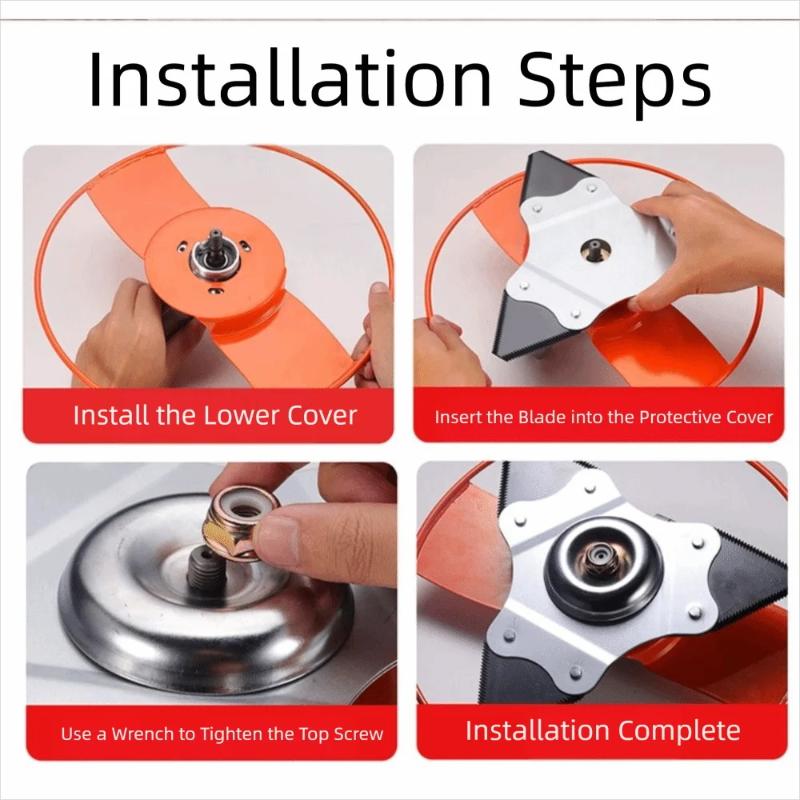 Installation Steps

Install the Lower Cover

Insert the Blade into the Protective Cover

Use a Wrench to Tighten the Top Screw

Installation Complete