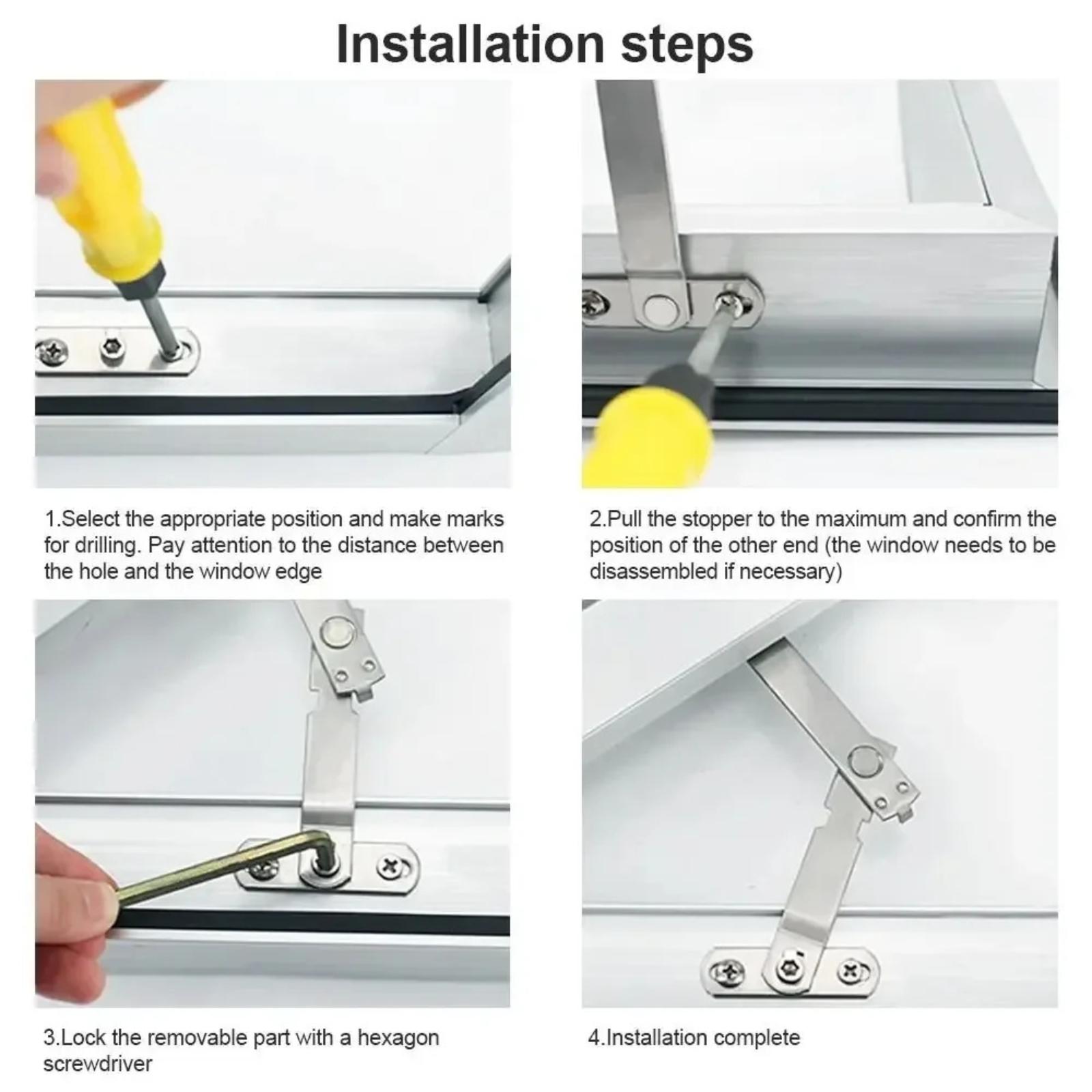 Installation steps

1.Select the appropriate position and make marks for drilling. Pay attention to the distance between the hole and the window edge

2.Pull the stopper to the maximum and confirm the position of the other end (the window needs to be disassembled if necessary)

3.Lock the removable part with a hexagon screwdriver

4.Installation complete