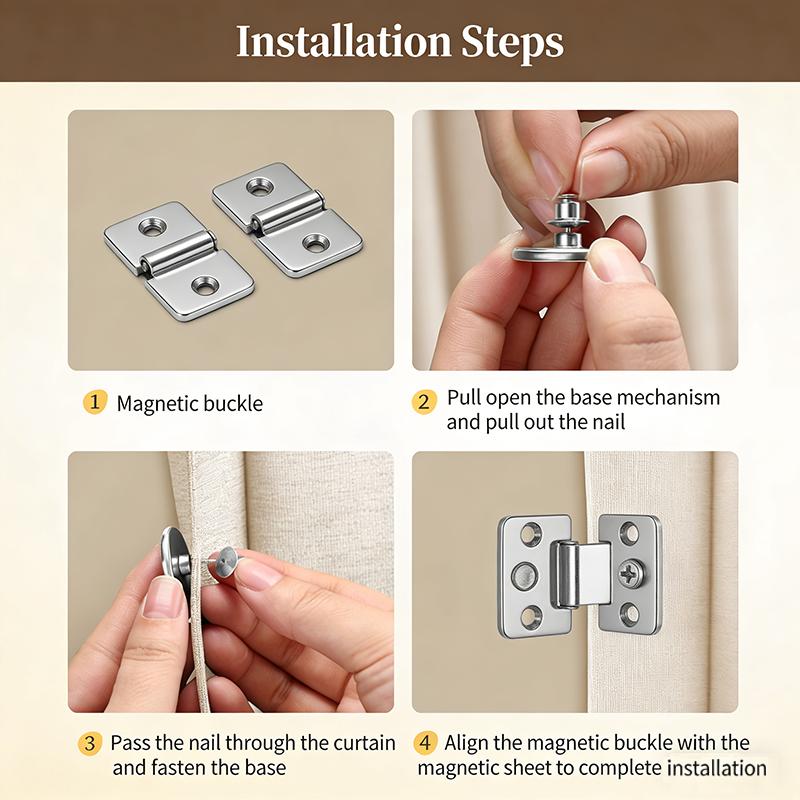 Installation Steps

1 Magnetic buckle

2 Pull open the base mechanism and pull out the nail

3 Pass the nail through the curtain and fasten the base

4 Align the magnetic buckle with the magnetic sheet to complete installation