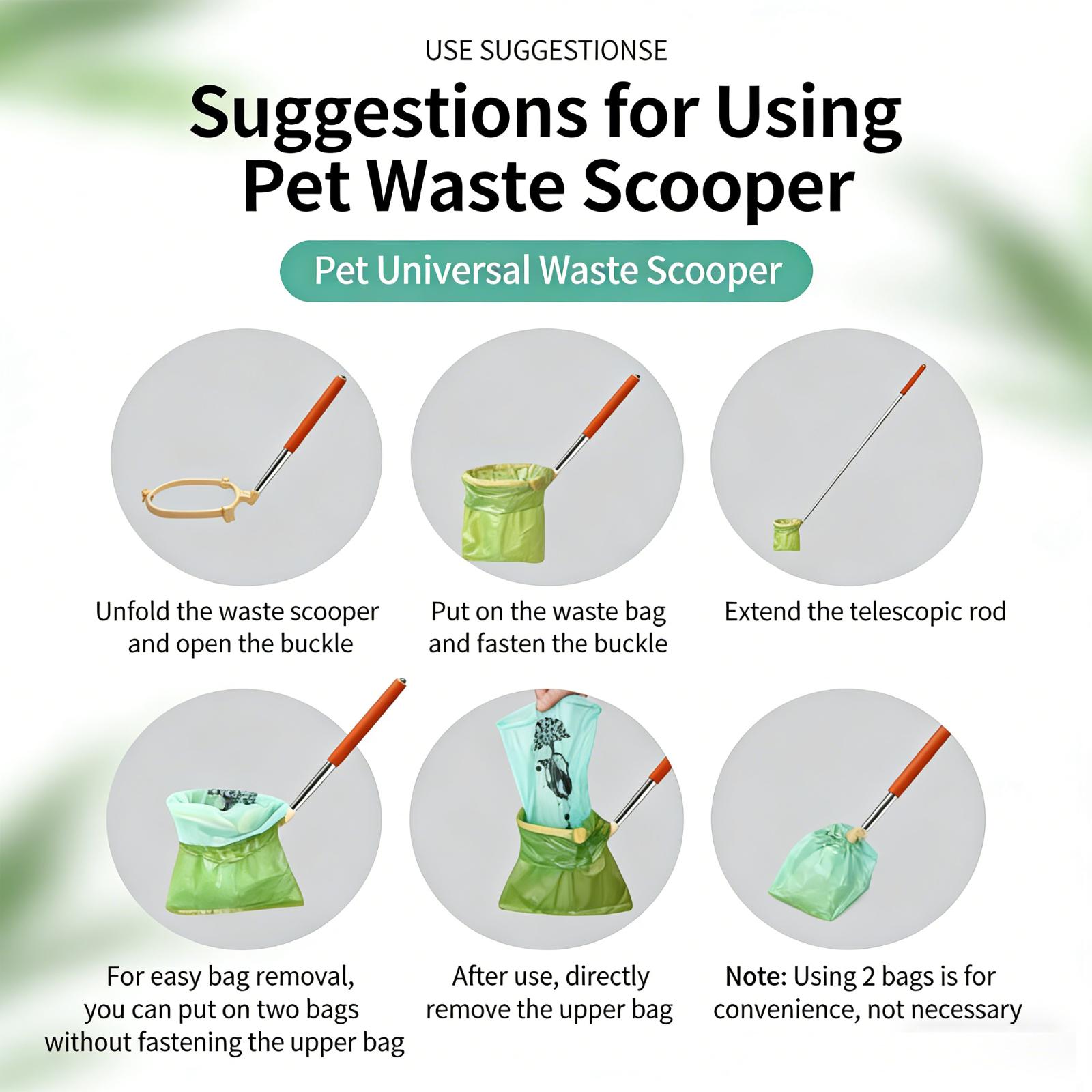 USE SUGGESTIONSE

Suggestions for Using Pet Waste Scooper

Pet Universal Waste Scooper

Unfold the waste scooper and open the buckle

Put on the waste bag and fasten the buckle

Extend the telescopic rod

For easy bag removal, you can put on two bags without fastening the upper bag

After use, directly remove the upper bag

Note: Using 2 bags is for convenience, not necessary