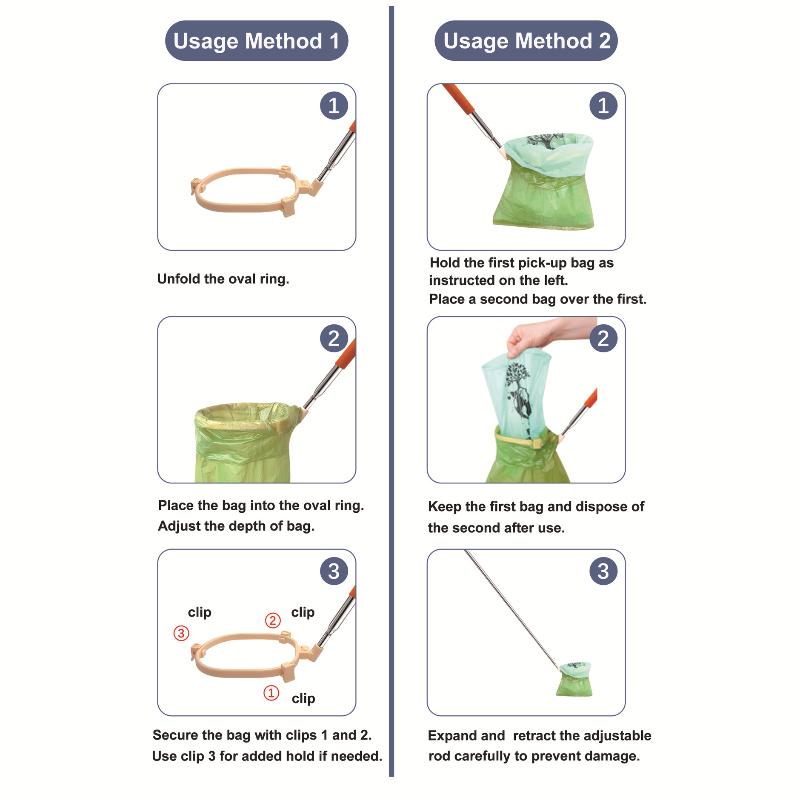 Usage Method 1

1

Unfold the oval ring.

2

Place the bag into the oval ring. Adjust the depth of bag.

3

clip
③
② clip
① clip

Secure the bag with clips 1 and 2. Use clip 3 for added hold if needed.

Usage Method 2

1

Hold the first pick-up bag as instructed on the left. Place a second bag over the first.

2

Keep the first bag and dispose of the second after use.

3

Expand and retract the adjustable rod carefully to prevent damage.