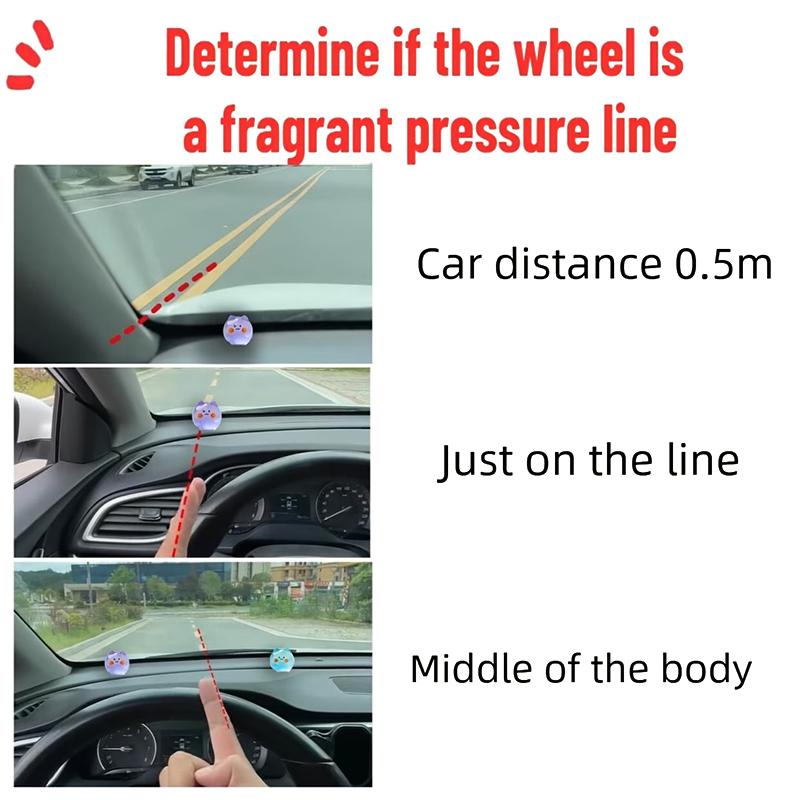 Determine if the wheel is a fragrant pressure line

Car distance 0.5m

Just on the line

Middle of the body